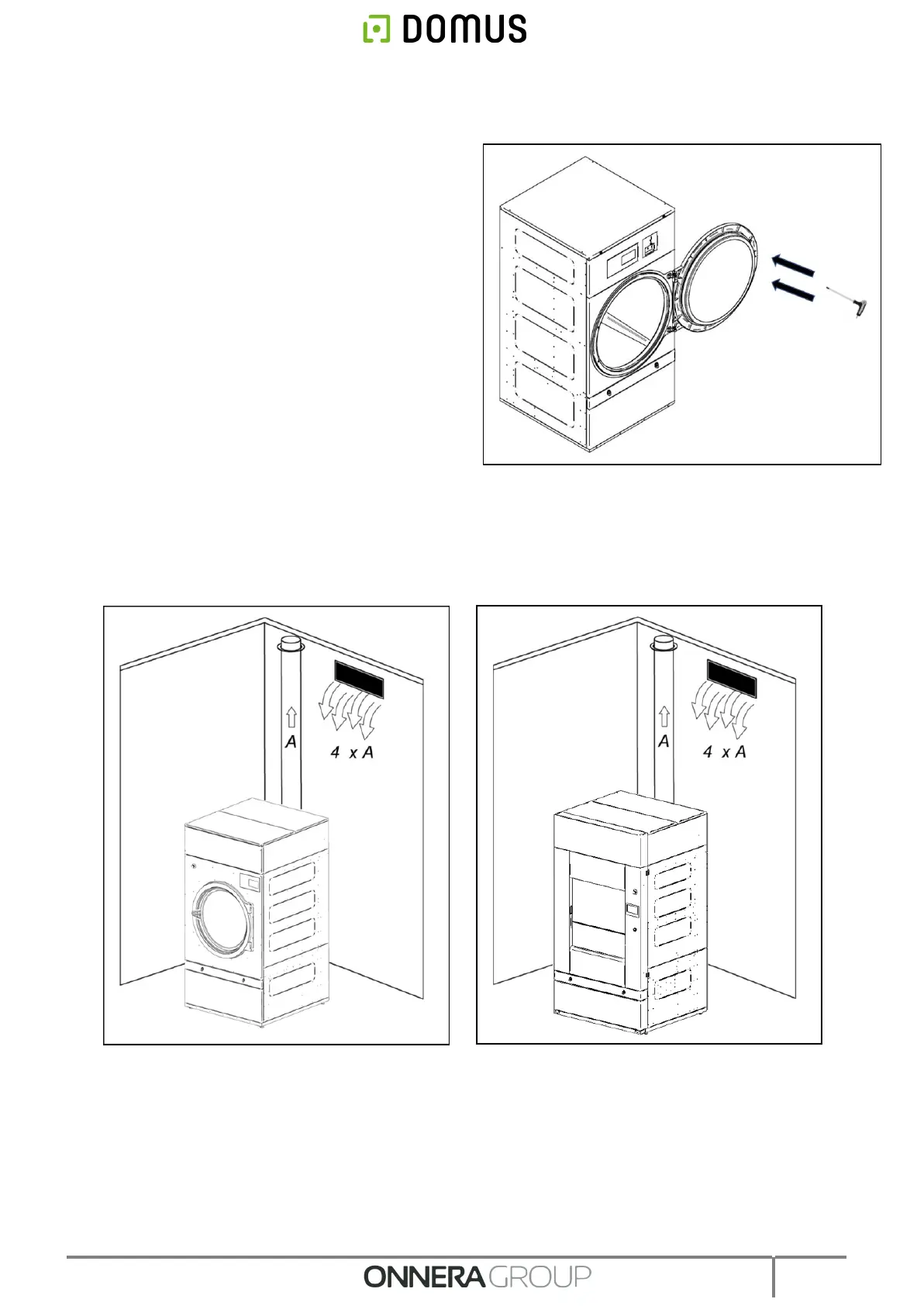 DOMUS

A

4 x A

A

4 x A

ONNERA GROUP