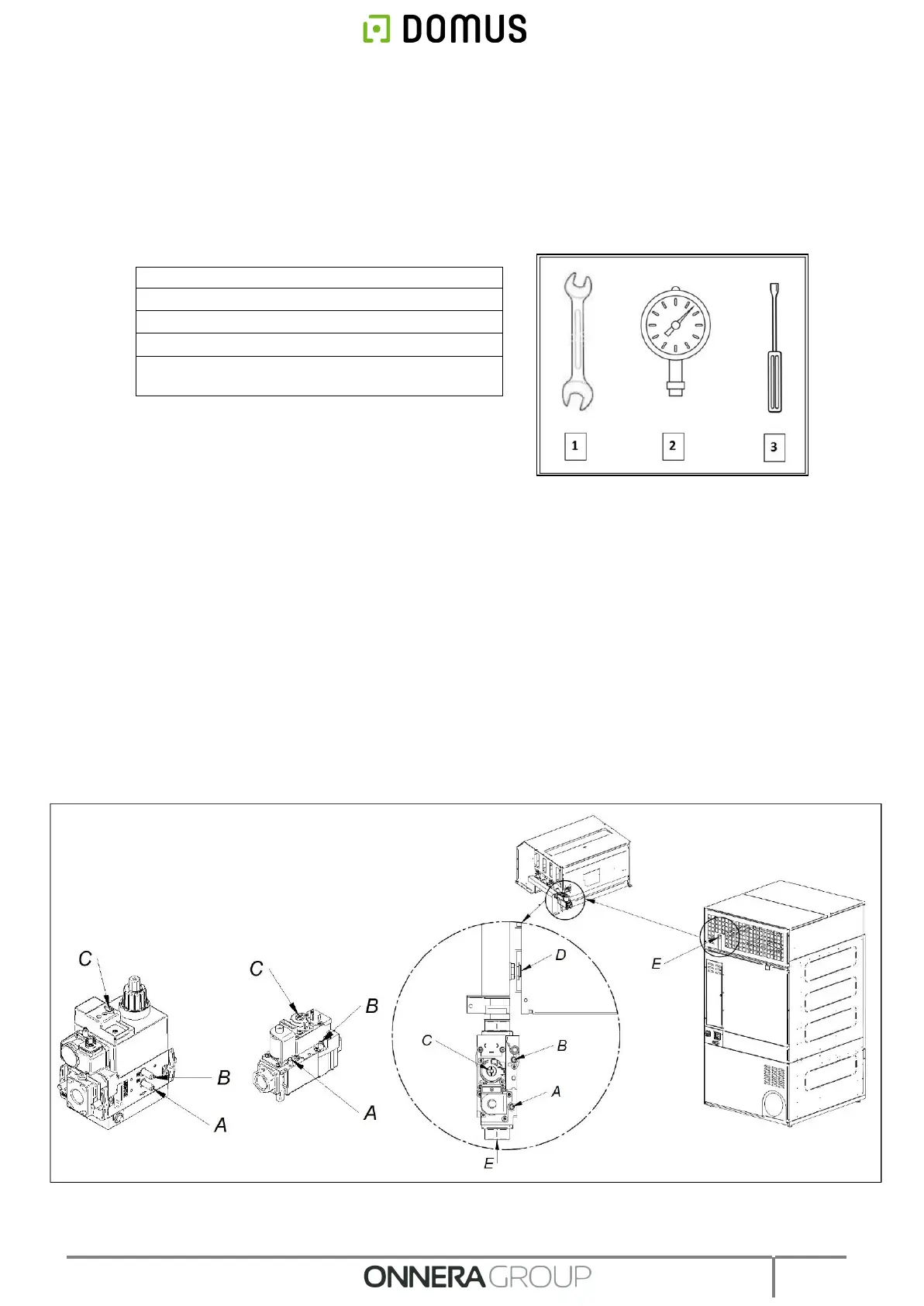 DOMUS

1

2

3

C

B

A

C

B

A

D

C

B

A

E

E

ONNERA GROUP