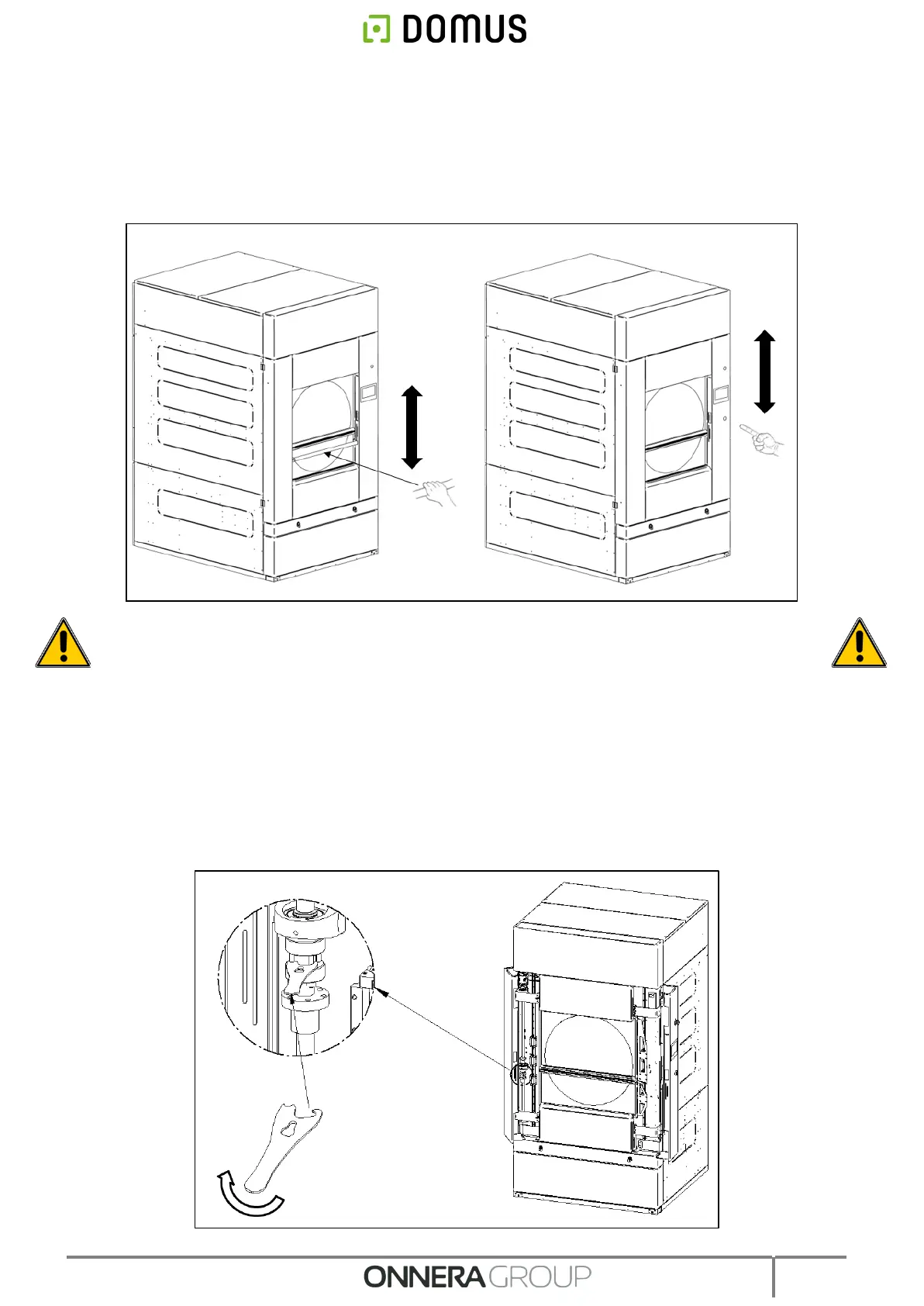 DOMUS

ONNERA GROUP