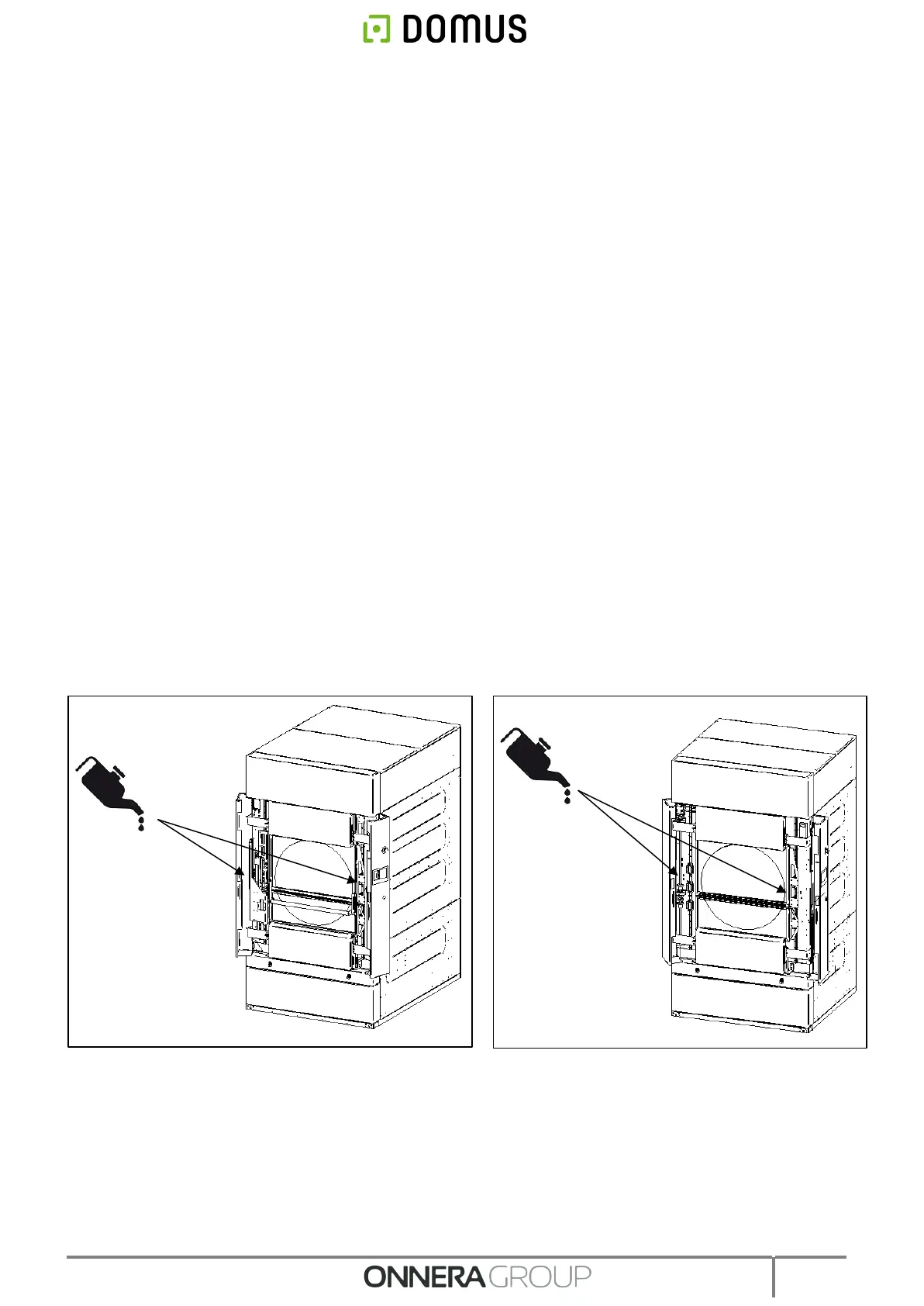 DOMUS

ONNERA GROUP