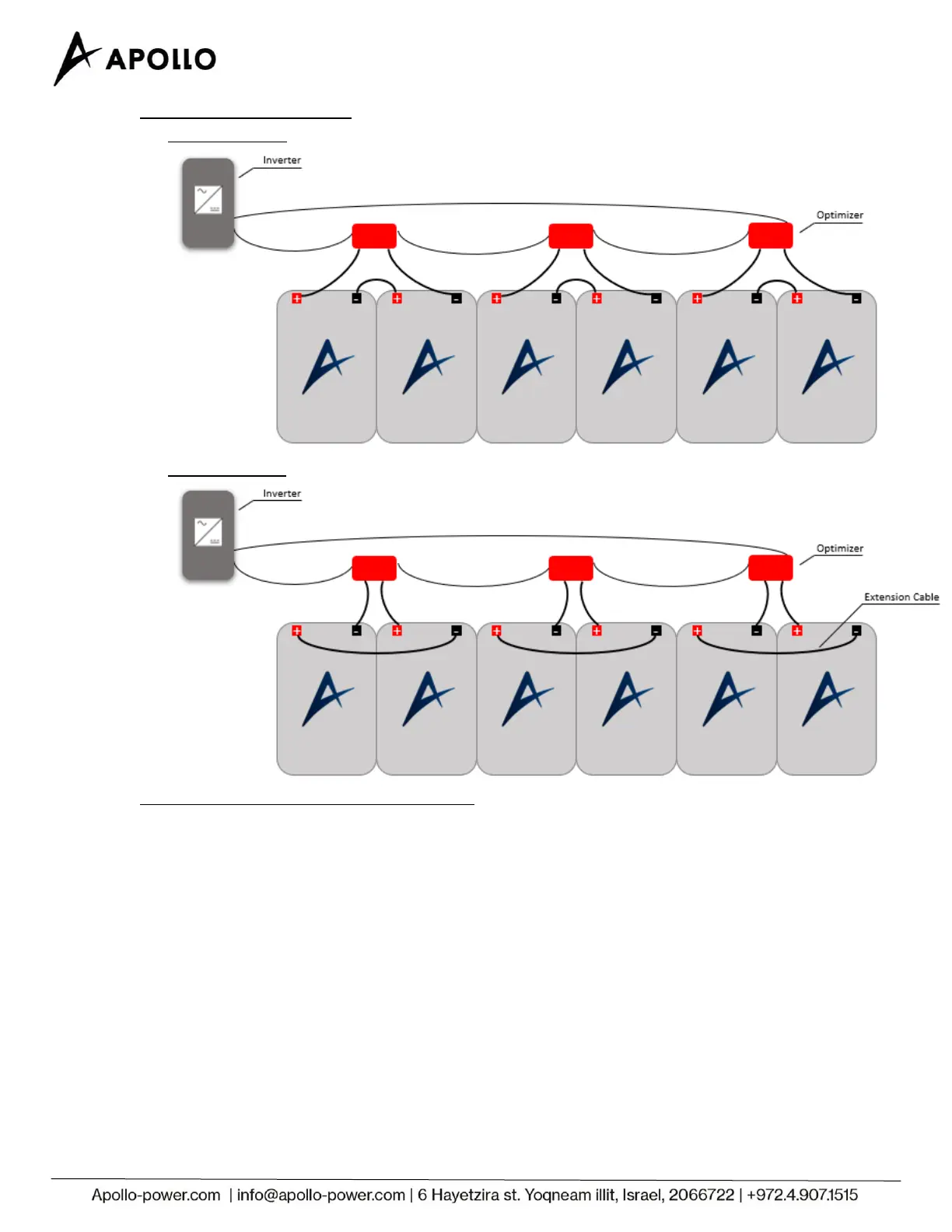 APOLLO

Inverter

Optimizer

Inverter

Optimizer

Extension Cable

Apollo-power.com | info@apollo-power.com | 6 Hayetzira st. Yoqneam illit, Israel, 2066722 | +972.4.907.1515