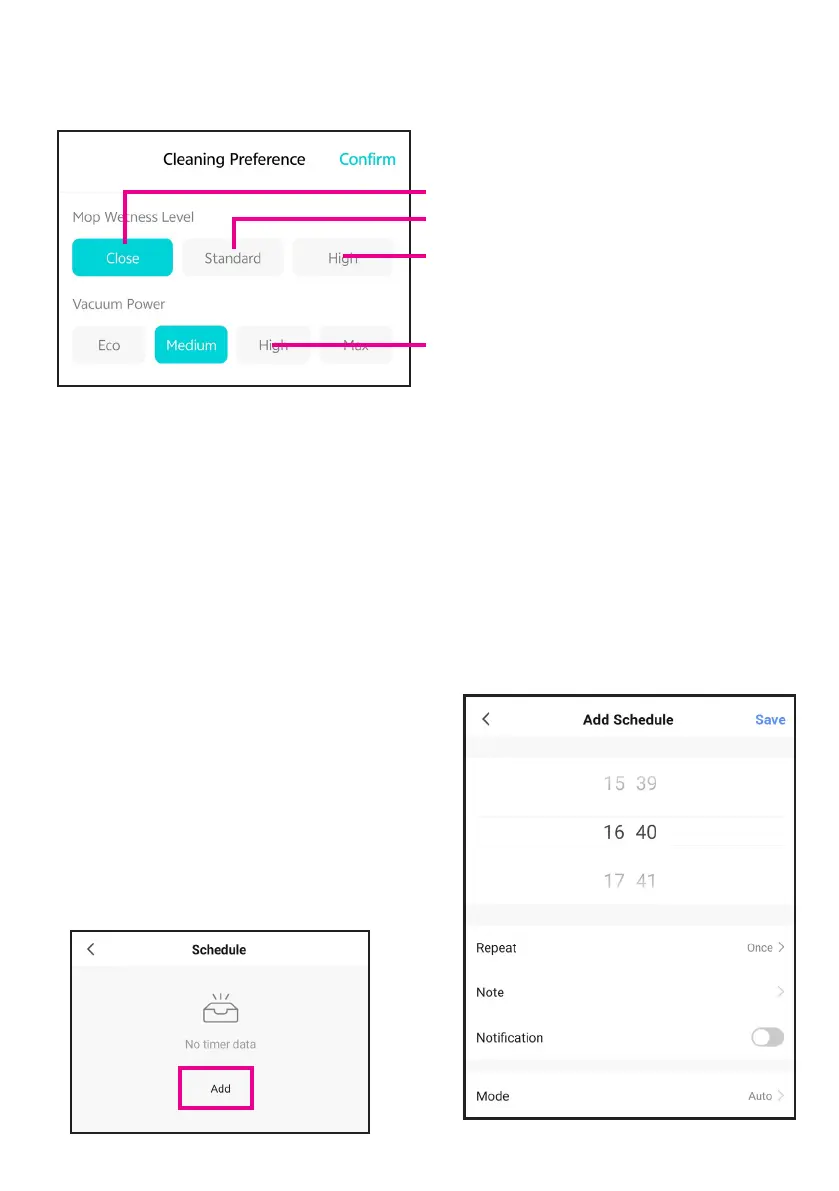 Cleaning Preference Confirm

Mop Wetness Level

Close Standard High

Vacuum Power

Eco Medium High Max

Schedule

No timer data

Add

Add Schedule Save

15 39

16 40

17 41

Repeat Once

Note

Notification

Mode Auto