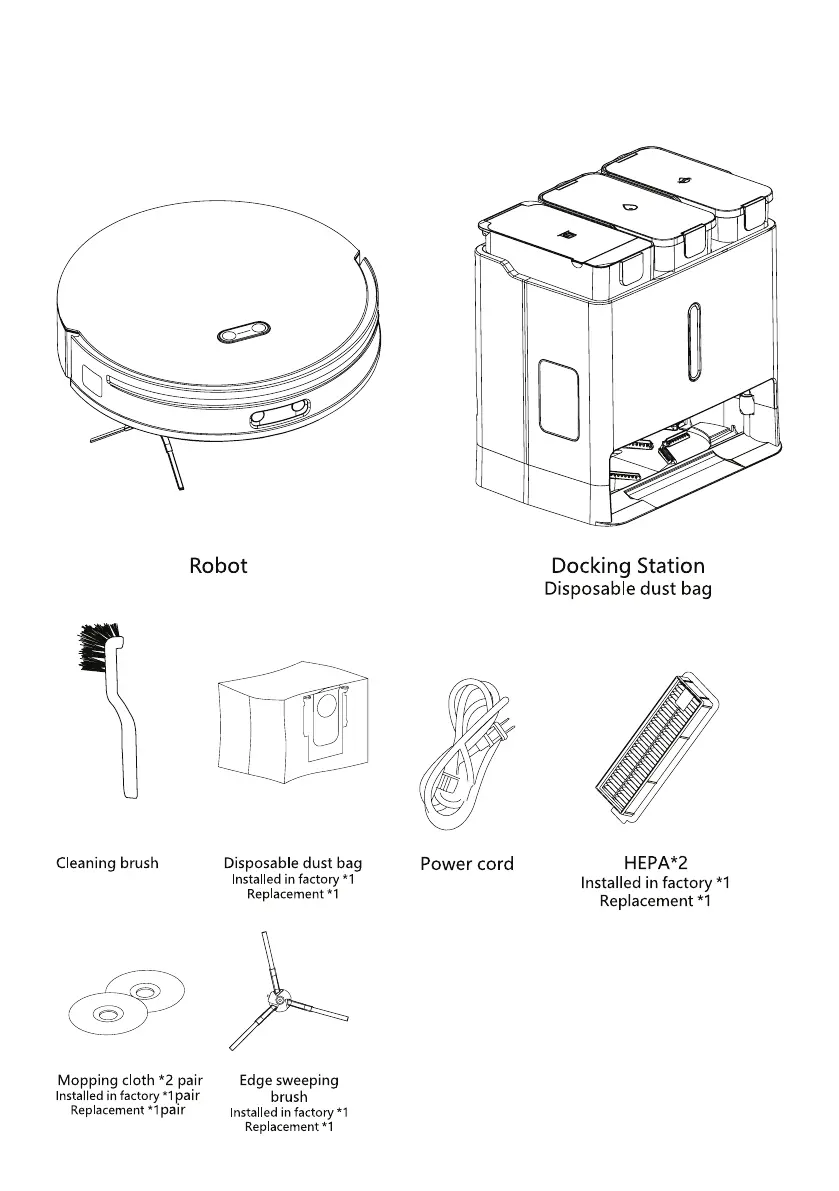 Robot

Docking Station
Disposable dust bag

Cleaning brush

Disposable dust bag
Installed in factory *1
Replacement *1

Power cord

HEPA*2
Installed in factory *1
Replacement *1

Mopping cloth *2 pair
Installed in factory *1pair
Replacement *1pair

Edge sweeping brush
Installed in factory *1
Replacement *1