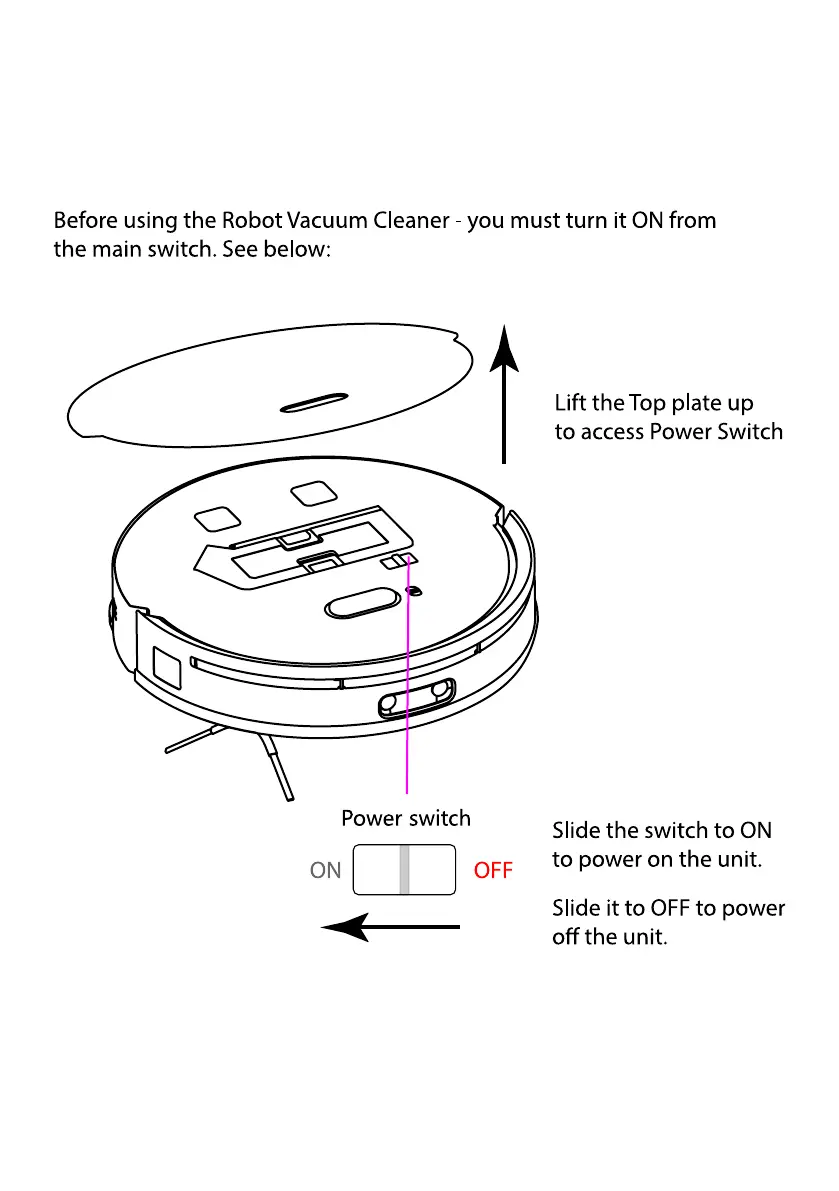 Before using the Robot Vacuum Cleaner - you must turn it ON from the main switch. See below:

Lift the Top plate up to access Power Switch

Power switch

ON OFF

Slide the switch to ON to power on the unit.

Slide it to OFF to power off the unit.