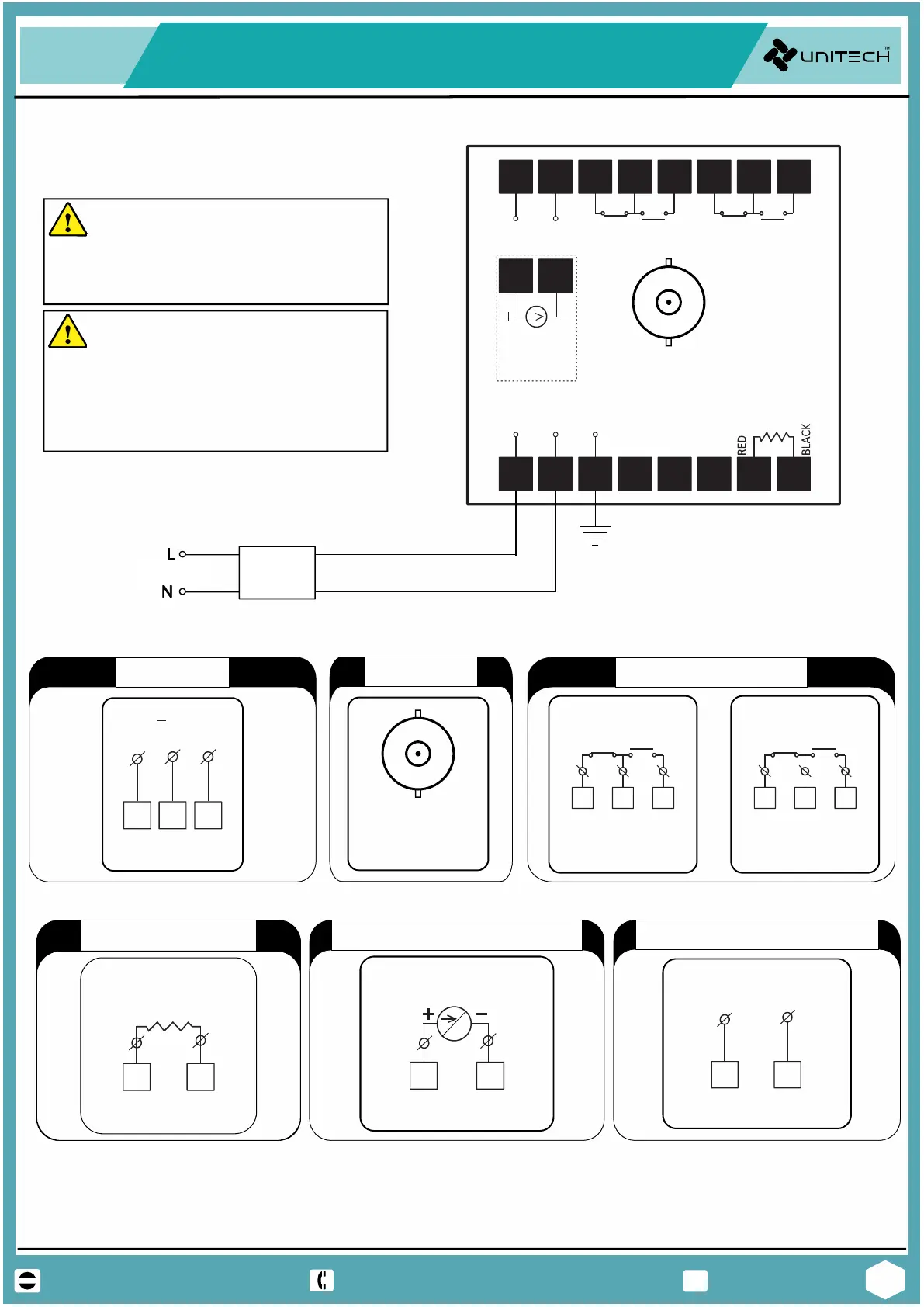 UNITECH™

RED
BLACK

L
N