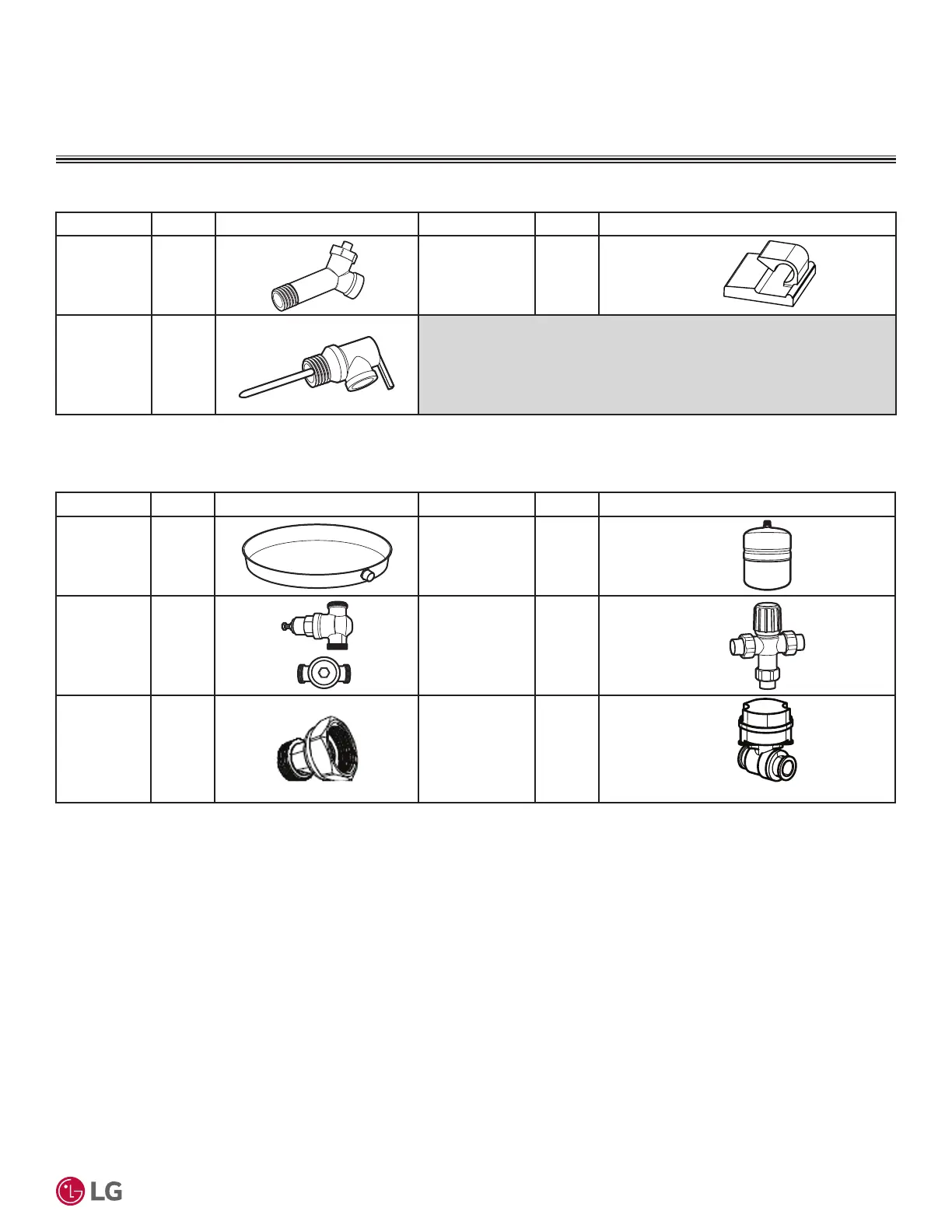 LG