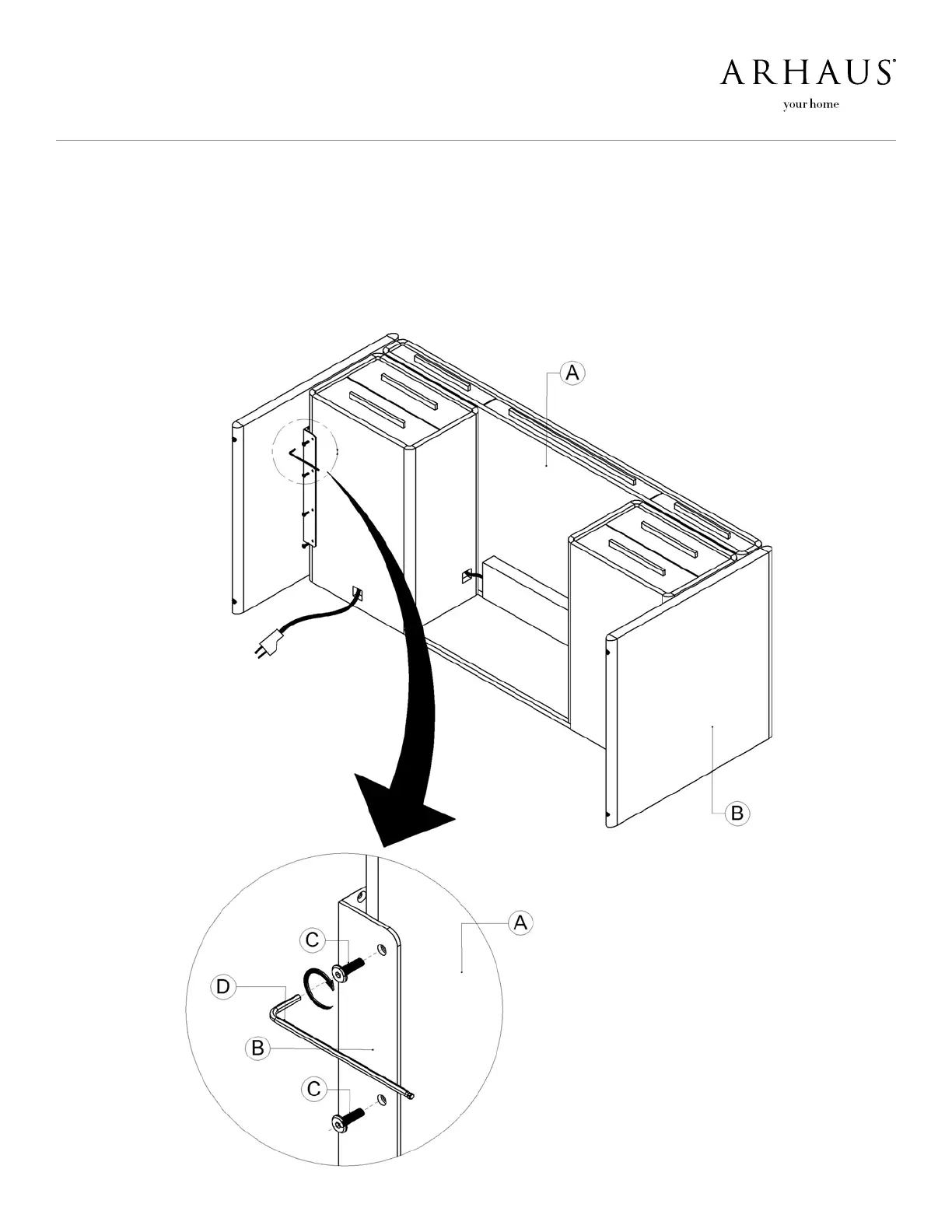 ARHAUS®
your home

A

B

A

C

D

B

C