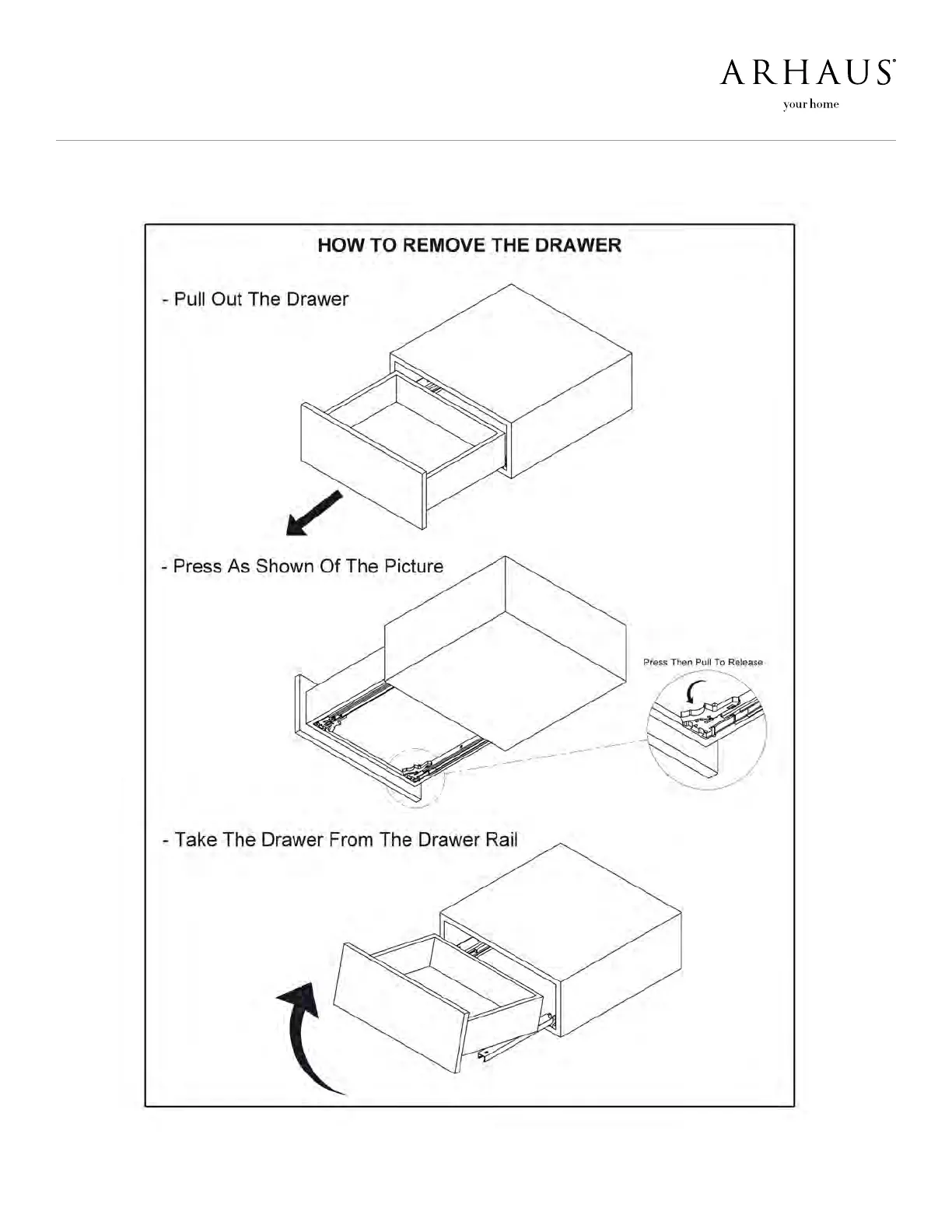 ARHAUS®
your home

HOW TO REMOVE THE DRAWER

- Pull Out The Drawer

- Press As Shown Of The Picture

Press Then Pull To Release

- Take The Drawer From The Drawer Rail