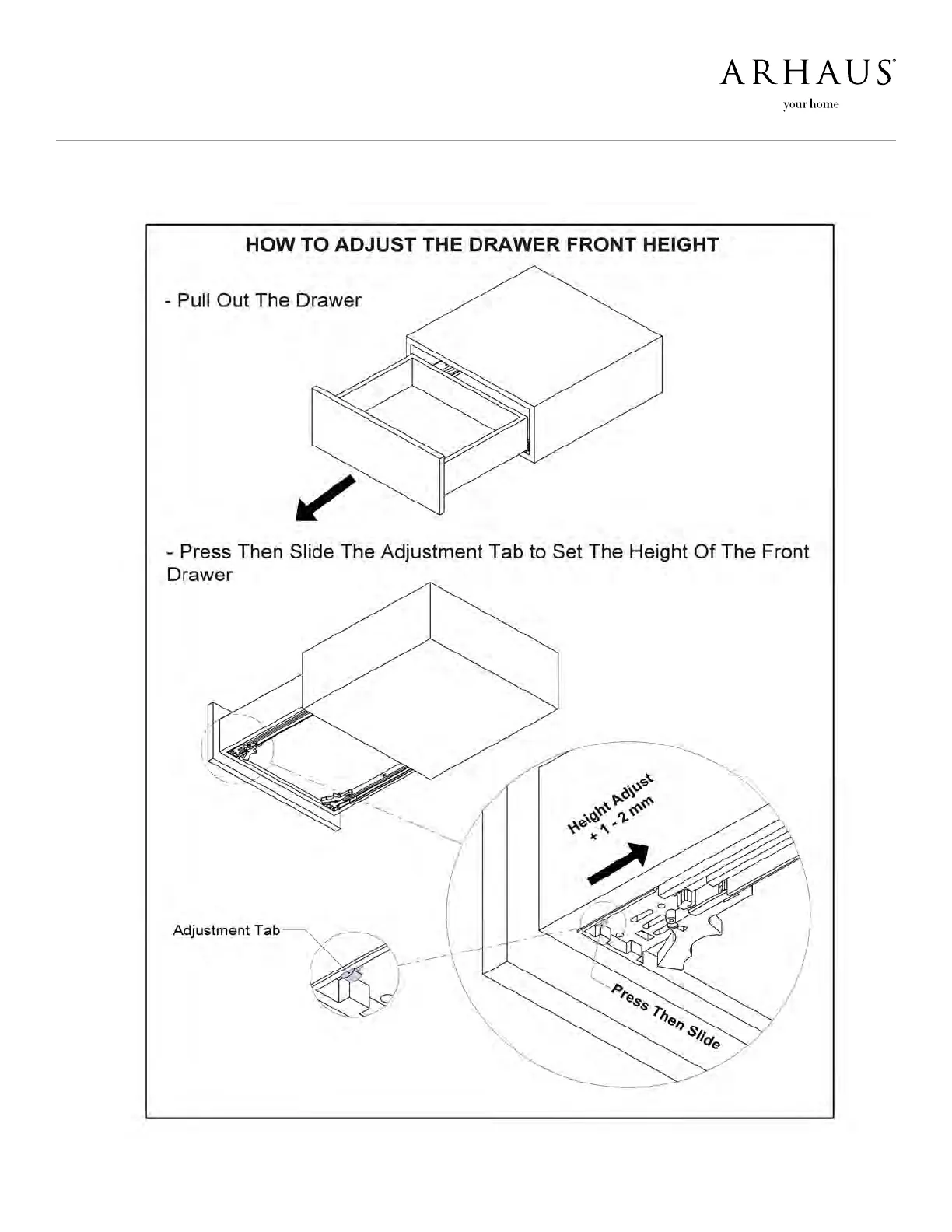 ARHAUS®
your home

HOW TO ADJUST THE DRAWER FRONT HEIGHT

- Pull Out The Drawer

- Press Then Slide The Adjustment Tab to Set The Height Of The Front Drawer

Height Adjust
+ 1 - 2 mm

Adjustment Tab

Press Then Slide