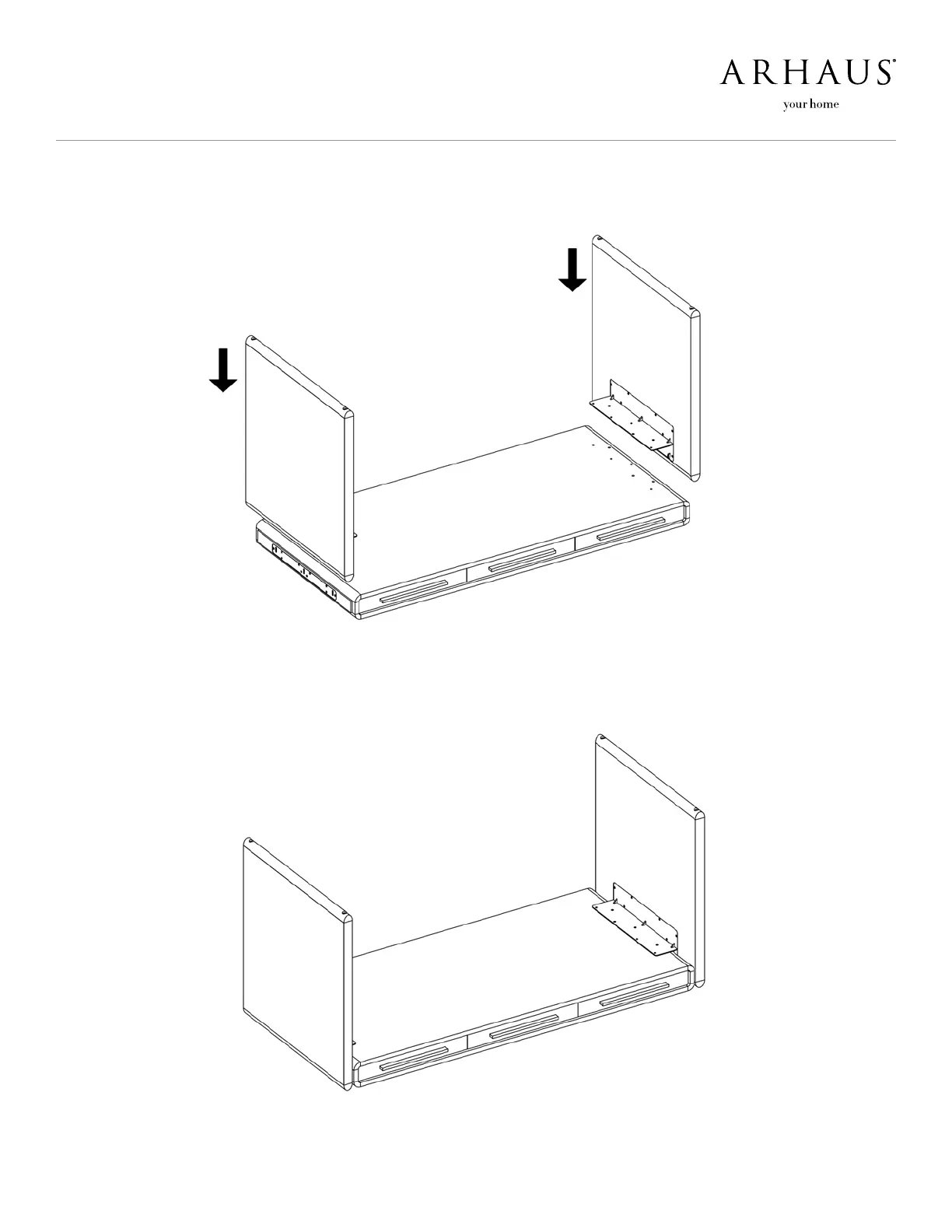 ARHAUS®
your home