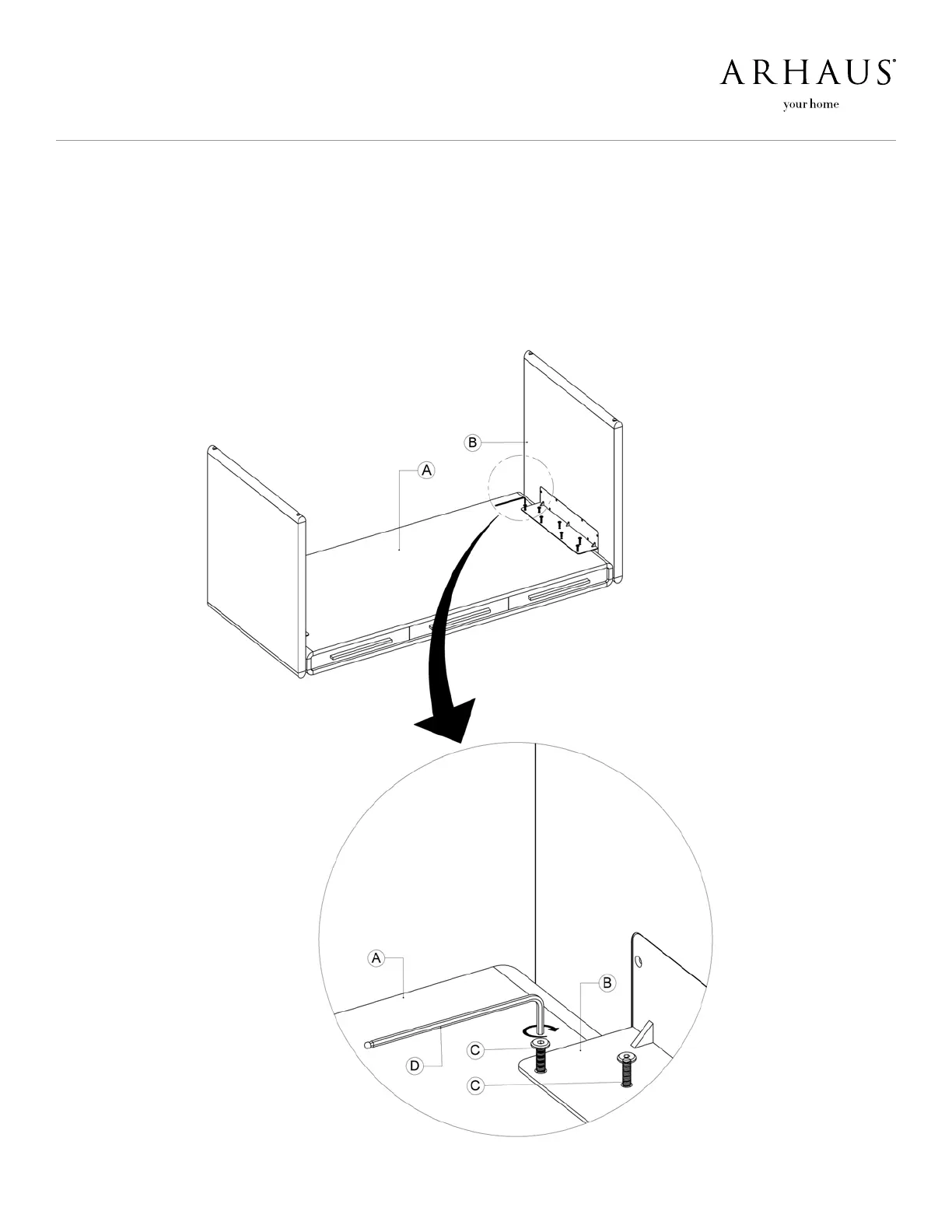 ARHAUS®
your home

B
A

A
B
C
D
C