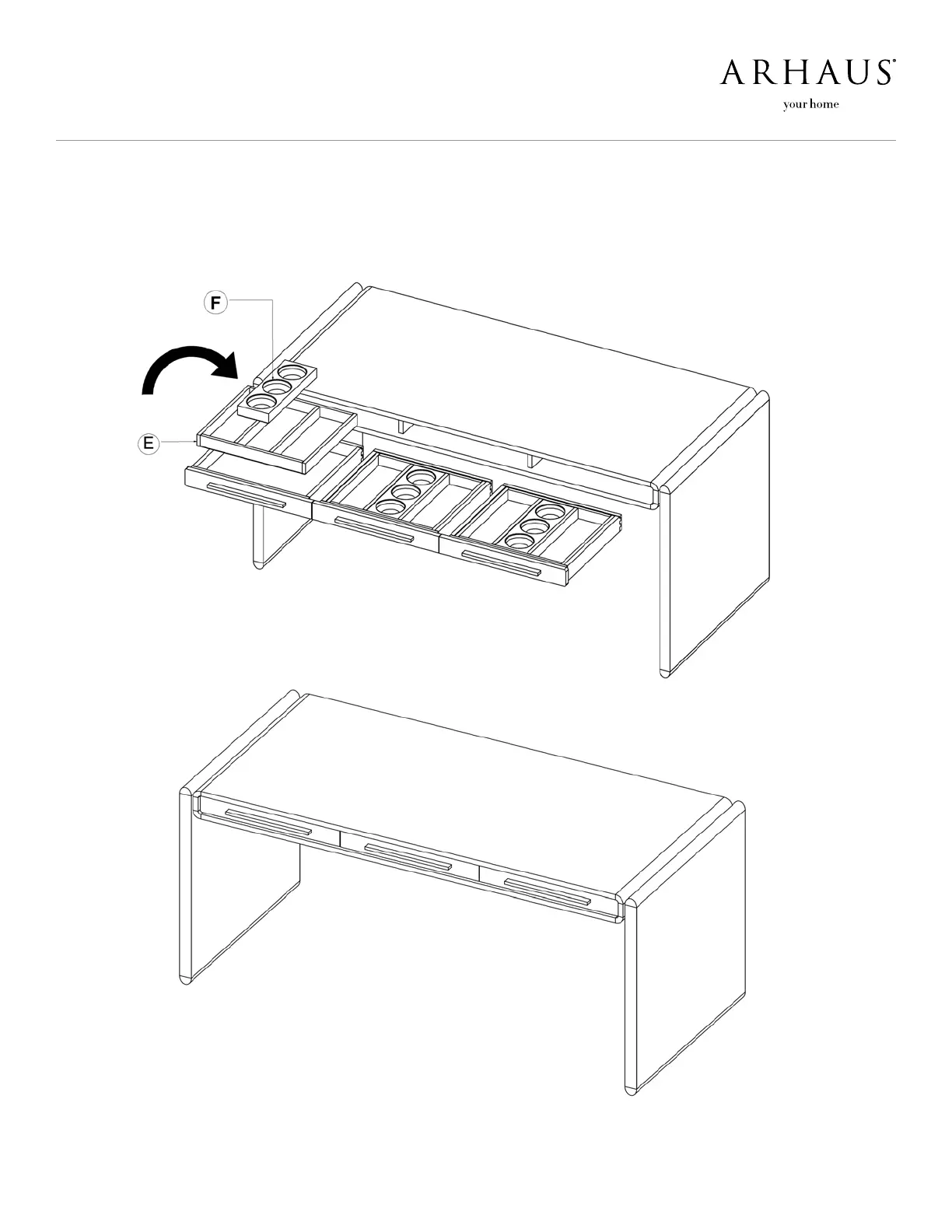 ARHAUS®
your home

F

E