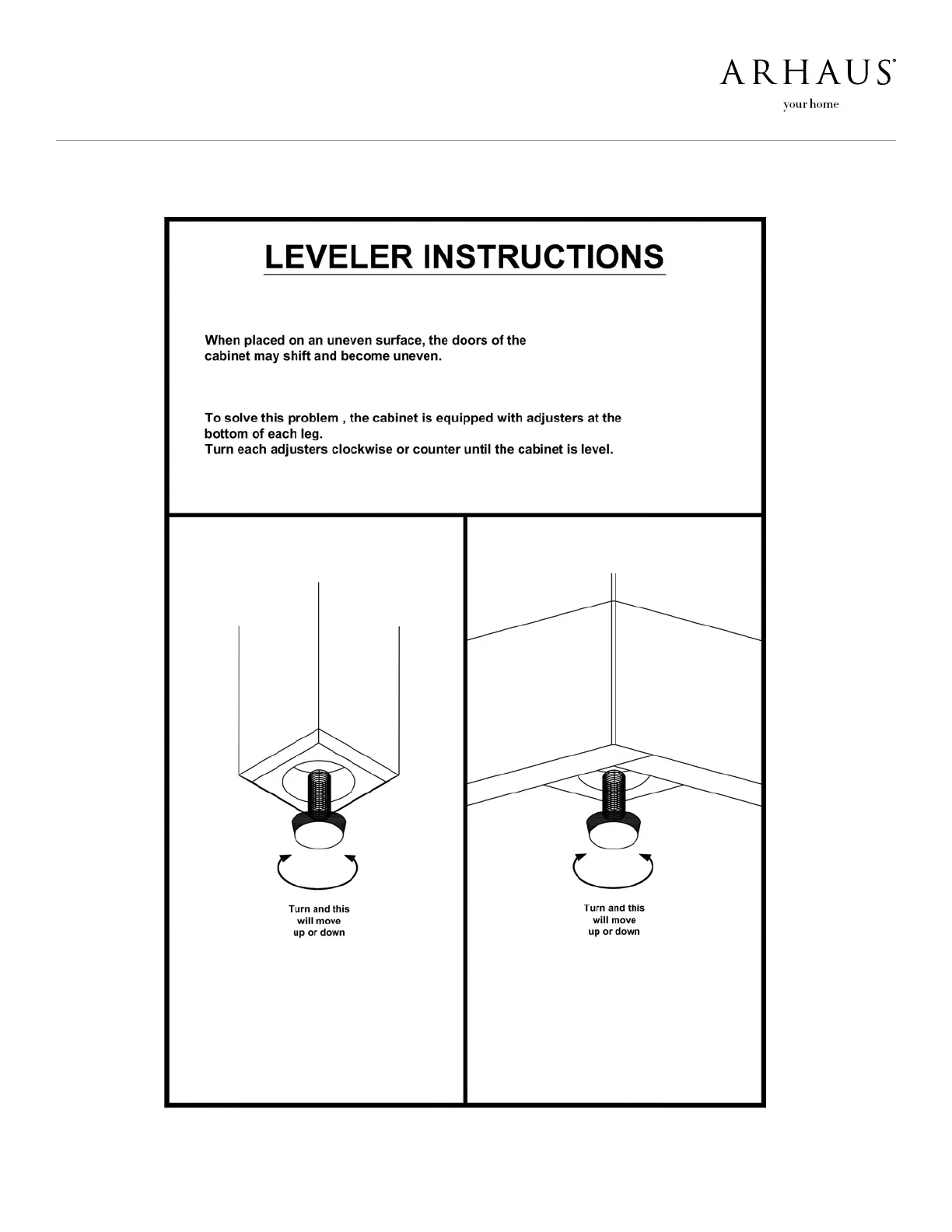 ARHAUS®
your home

LEVELER INSTRUCTIONS

When placed on an uneven surface, the doors of the cabinet may shift and become uneven.

To solve this problem , the cabinet is equipped with adjusters at the bottom of each leg.
Turn each adjusters clockwise or counter until the cabinet is level.

Turn and this will move up or down

Turn and this will move up or down