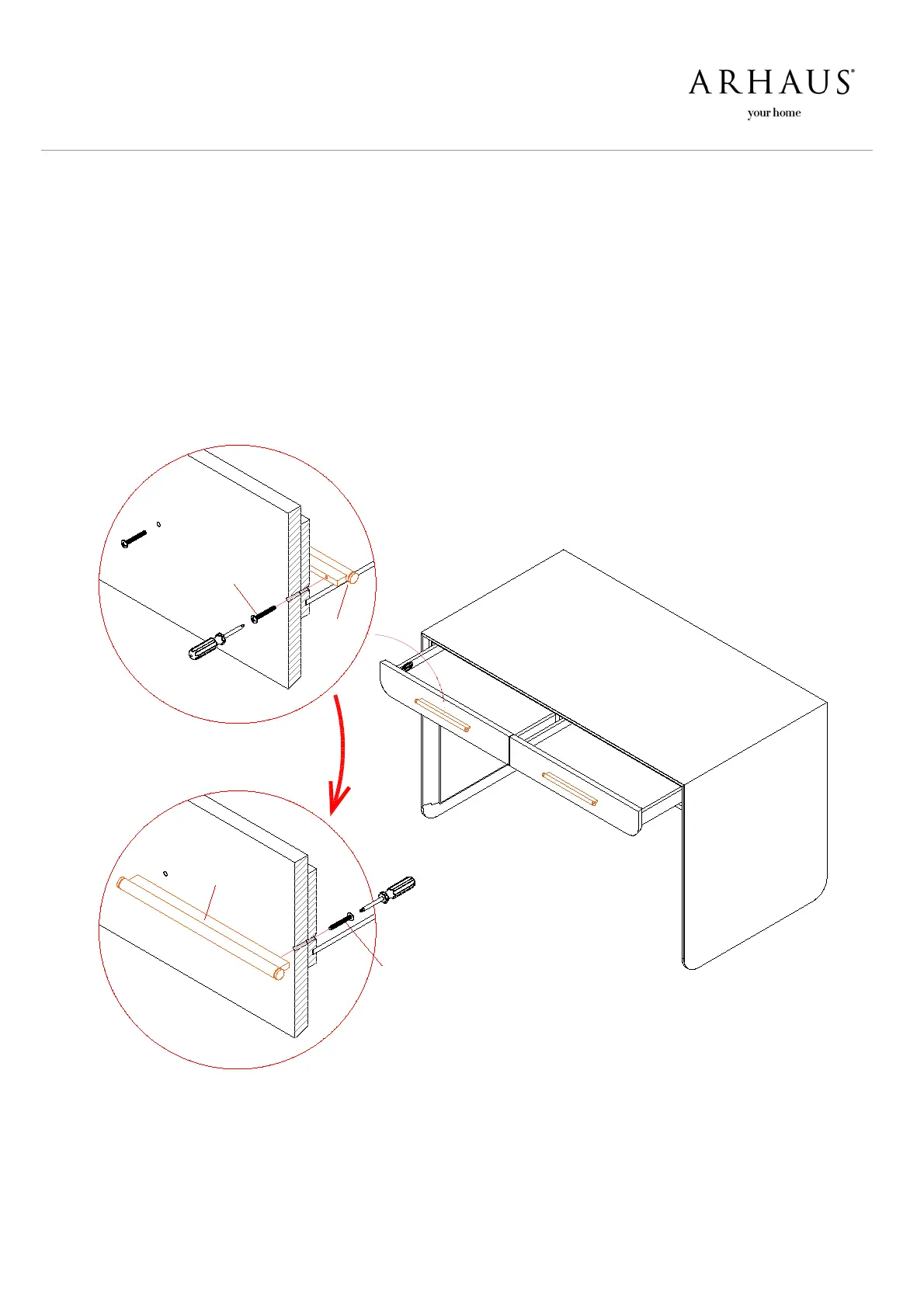 ARHAUS®
your home