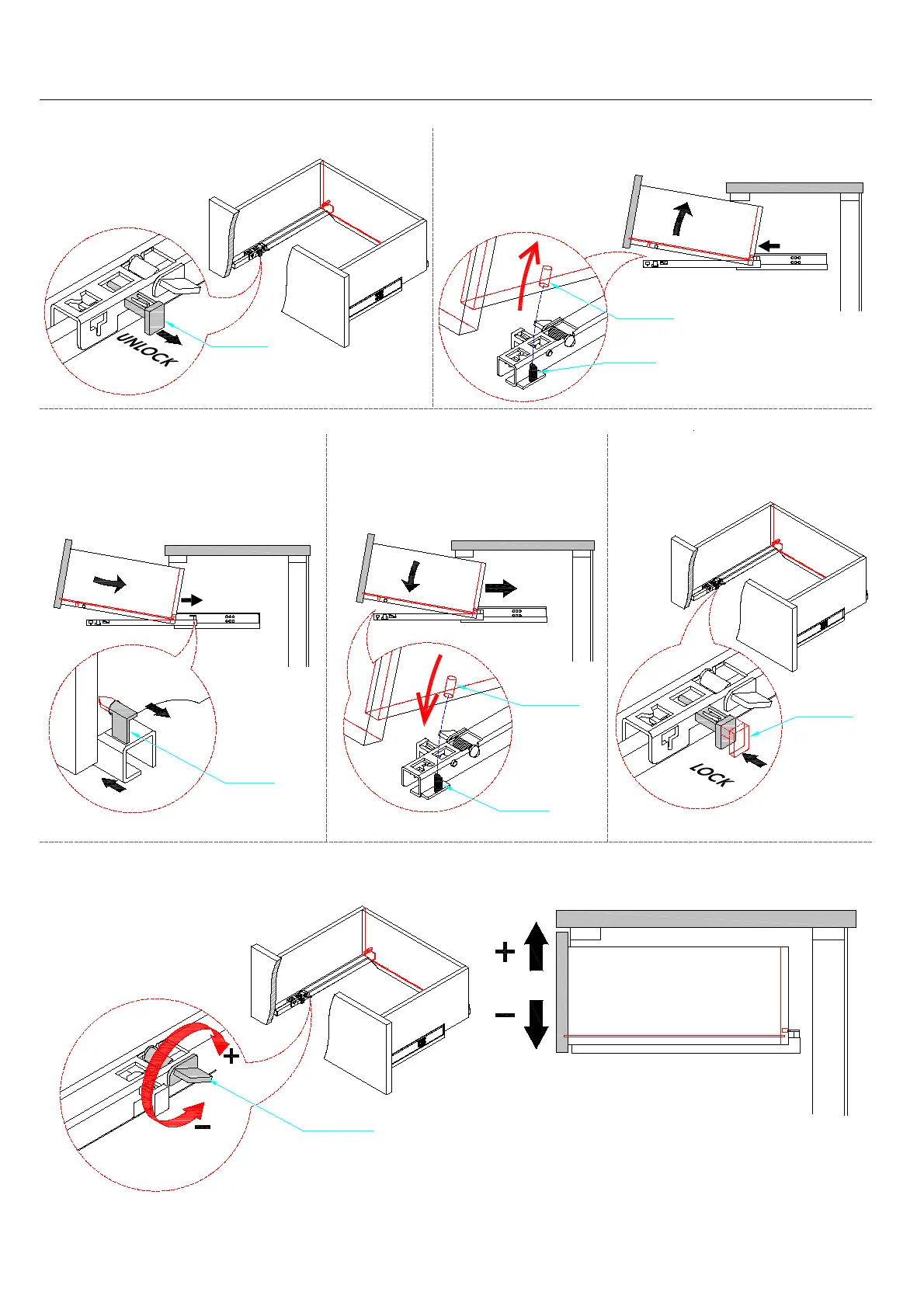 UNLOCK

LOCK

+

−

+

−