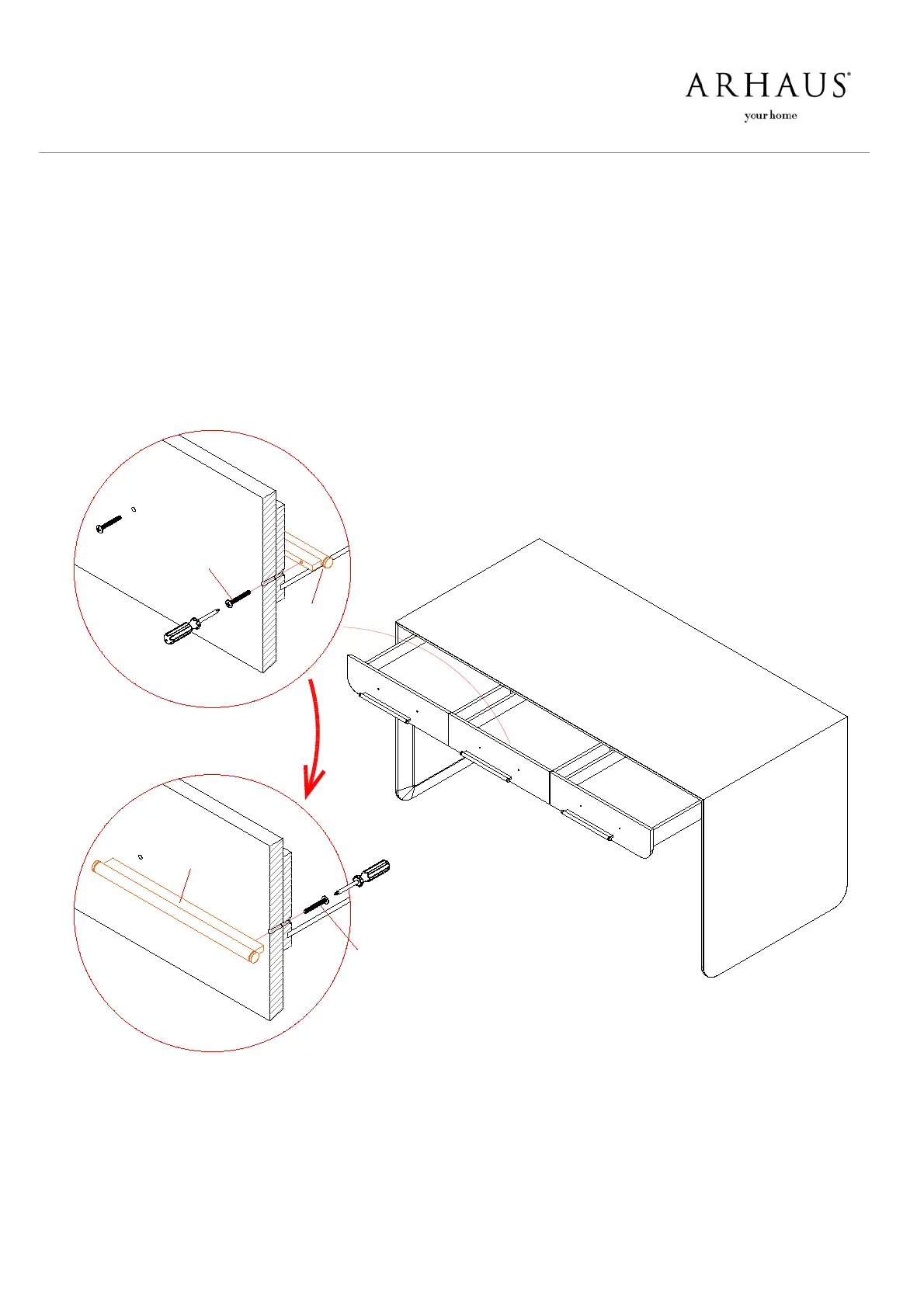 ARHAUS®
your home