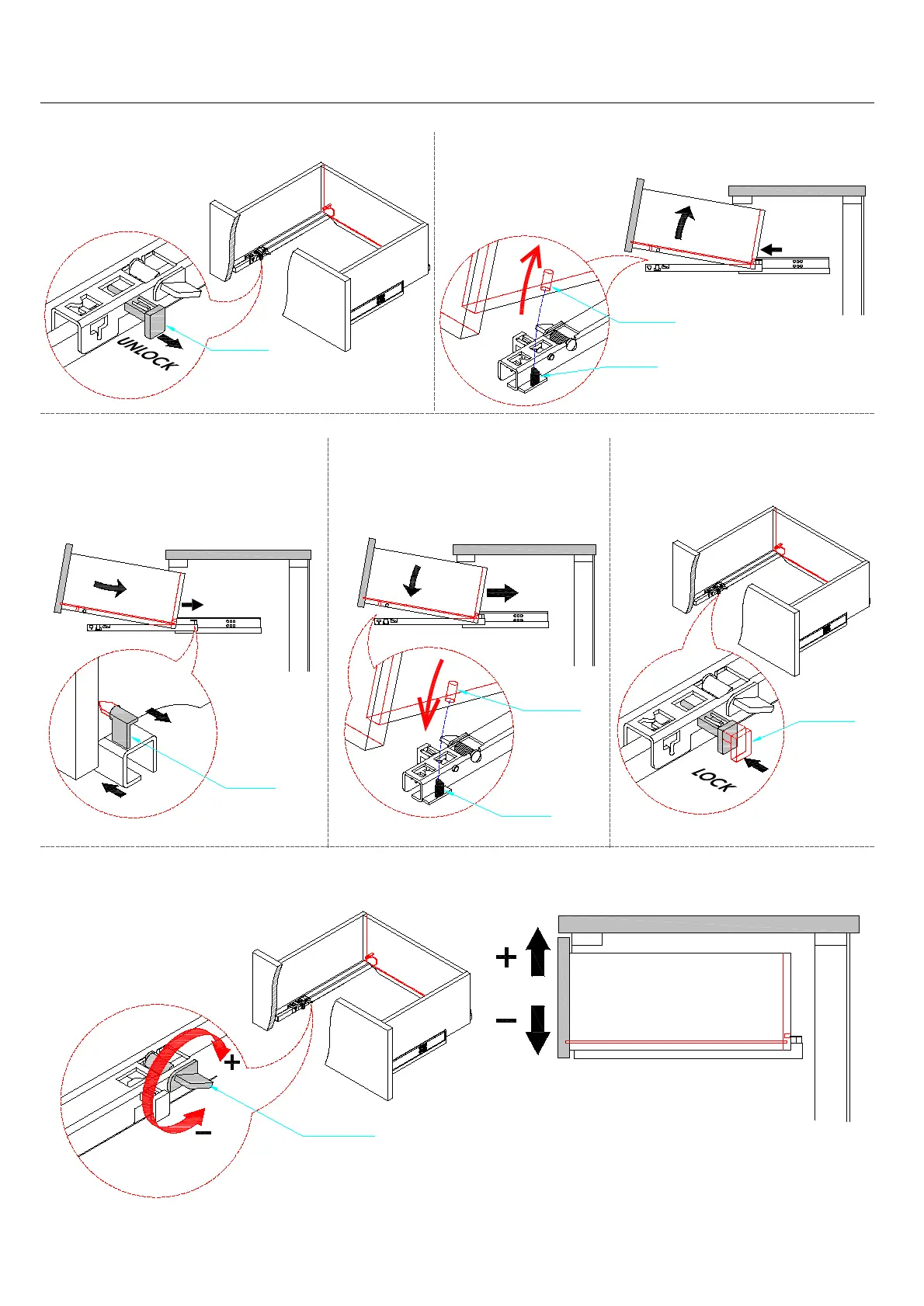 UNLOCK

LOCK

+

−

+

−