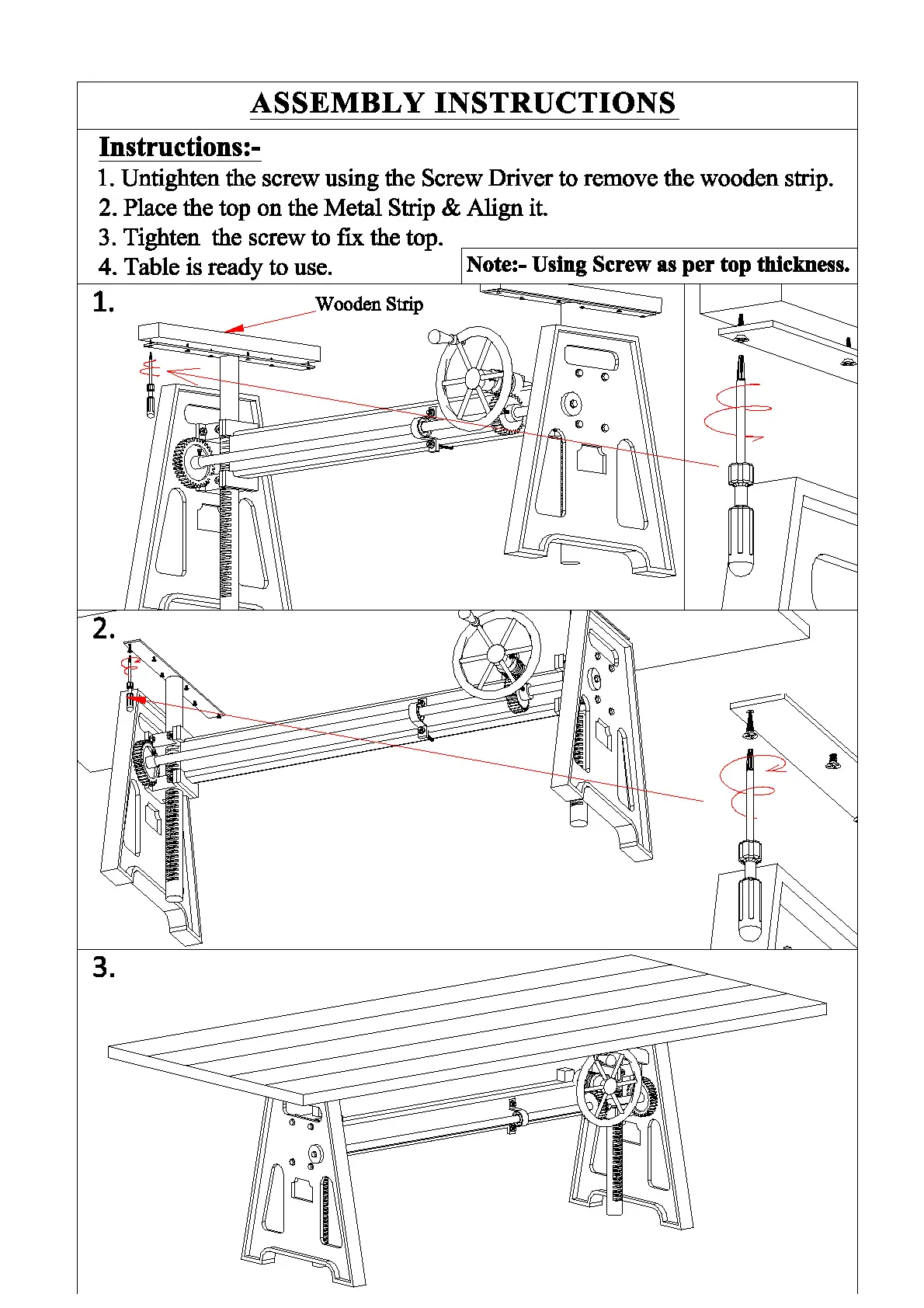 ASSEMBLY INSTRUCTIONS

Instructions:-

1. Untighten the screw using the Screw Driver to remove the wooden strip.
2. Place the top on the Metal Strip & Align it.
3. Tighten the screw to fix the top.
4. Table is ready to use.

Note:- Using Screw as per top thickness.

1.

Wooden Strip

2.

3.