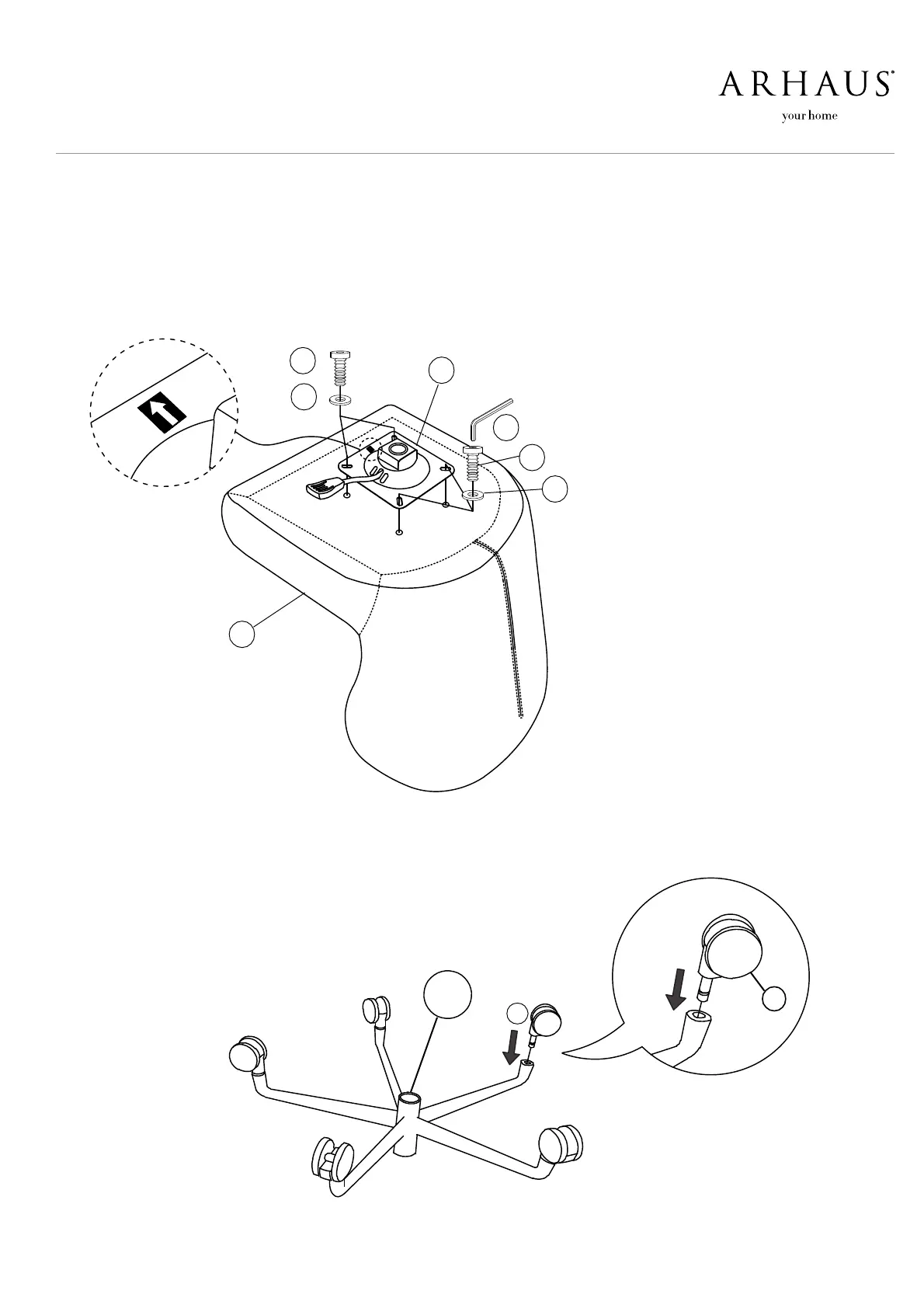 ARHAUS®
your home