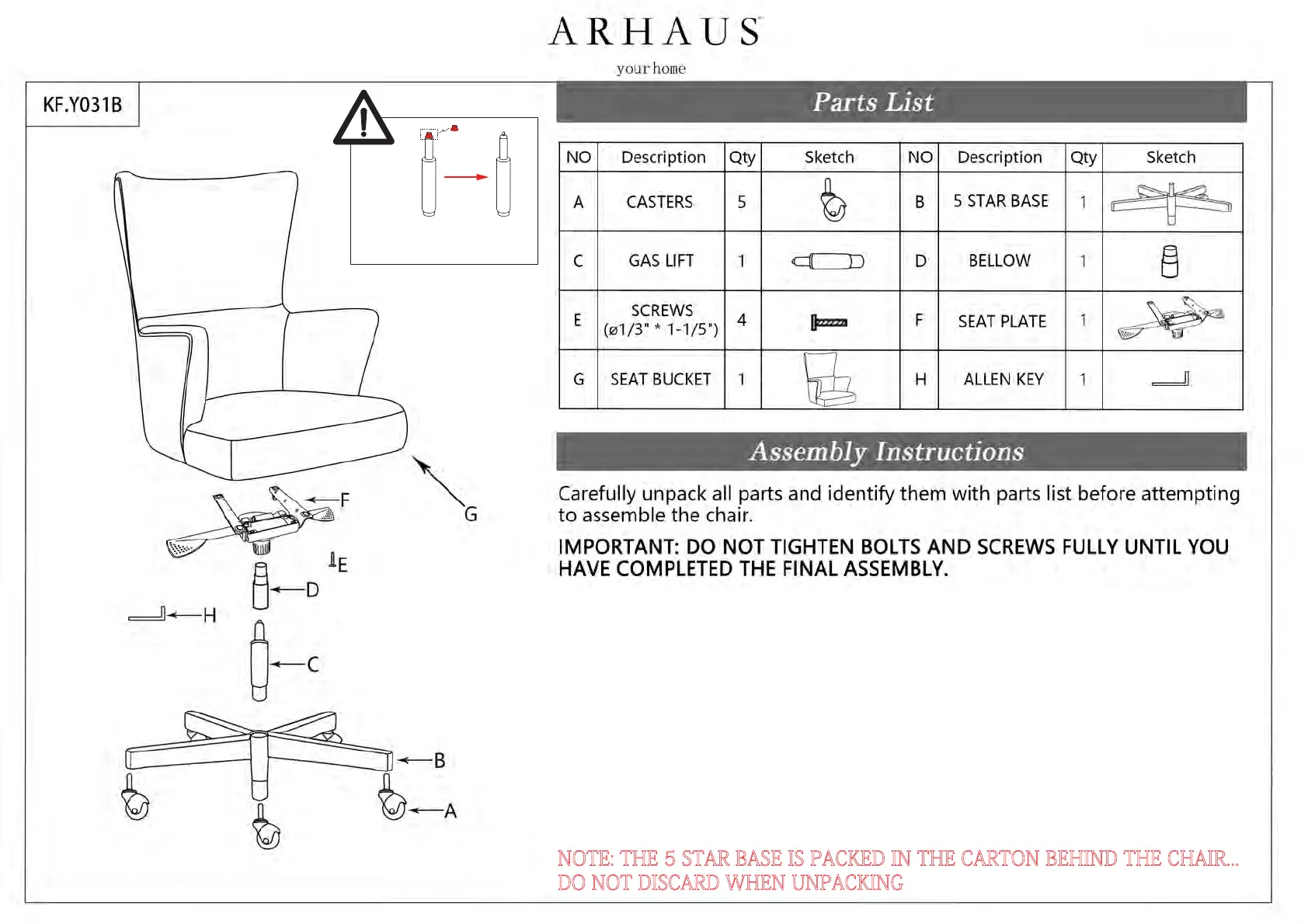 ARHAUS
your home

KF.Y031B

F
G
E
D
H
C
B
A

Parts List

| NO | Description | Qty | Sketch | NO | Description | Qty | Sketch |
|---|---|---|---|---|---|---|---|
| A | CASTERS | 5 | | B | 5 STAR BASE | 1 | |
| C | GAS LIFT | 1 | | D | BELLOW | 1 | |
| E | SCREWS (ø1/3" * 1-1/5") | 4 | | F | SEAT PLATE | 1 | |
| G | SEAT BUCKET | 1 | | H | ALLEN KEY | 1 | |

Assembly Instructions

Carefully unpack all parts and identify them with parts list before attempting to assemble the chair.

IMPORTANT: DO NOT TIGHTEN BOLTS AND SCREWS FULLY UNTIL YOU HAVE COMPLETED THE FINAL ASSEMBLY.

NOTE: THE 5 STAR BASE IS PACKED IN THE CARTON BEHIND THE CHAIR... DO NOT DISCARD WHEN UNPACKING