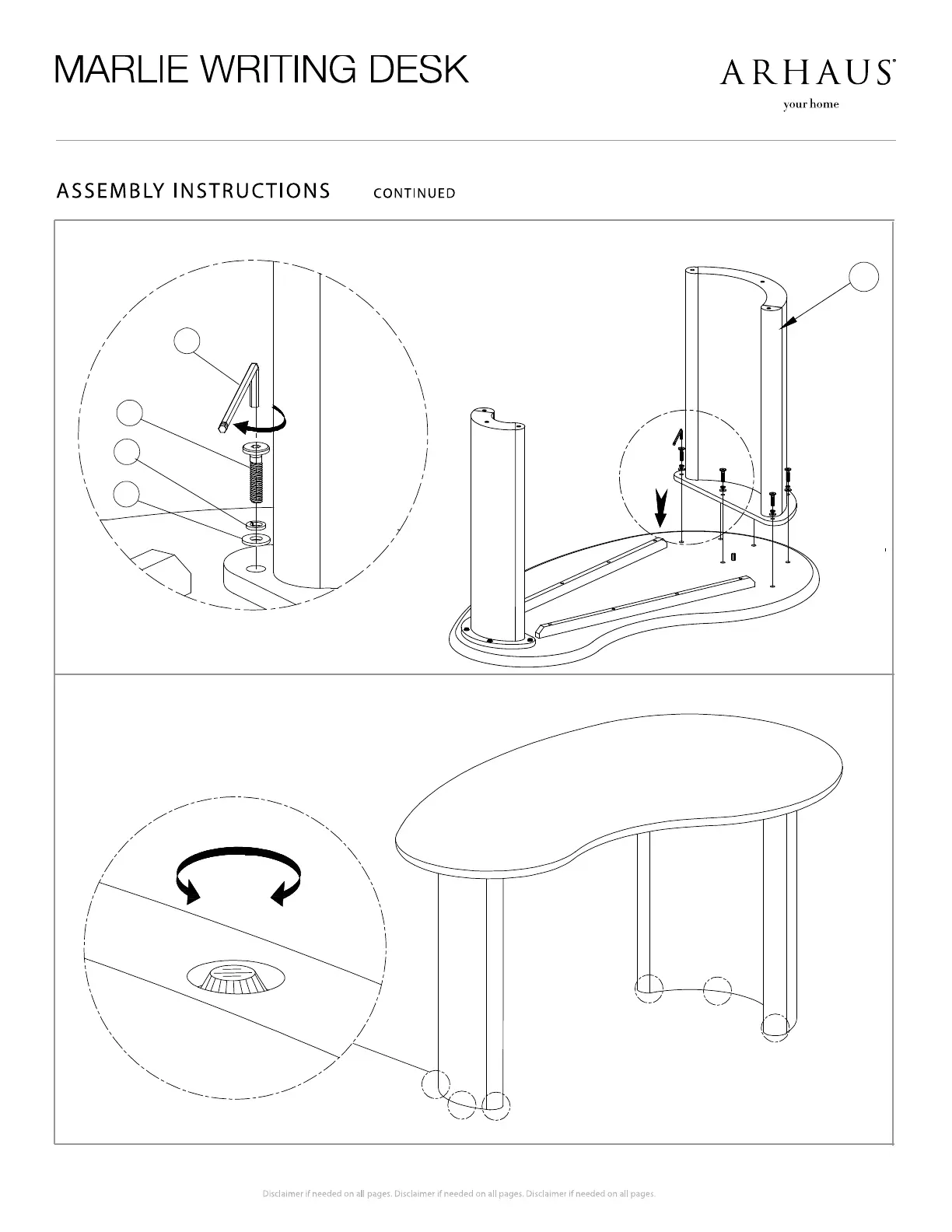 MARLIE WRITING DESK

ARHAUS
your home

ASSEMBLY INSTRUCTIONS CONTINUED

Disclaimer if needed on all pages. Disclaimer if needed on all pages. Disclaimer if needed on all pages.