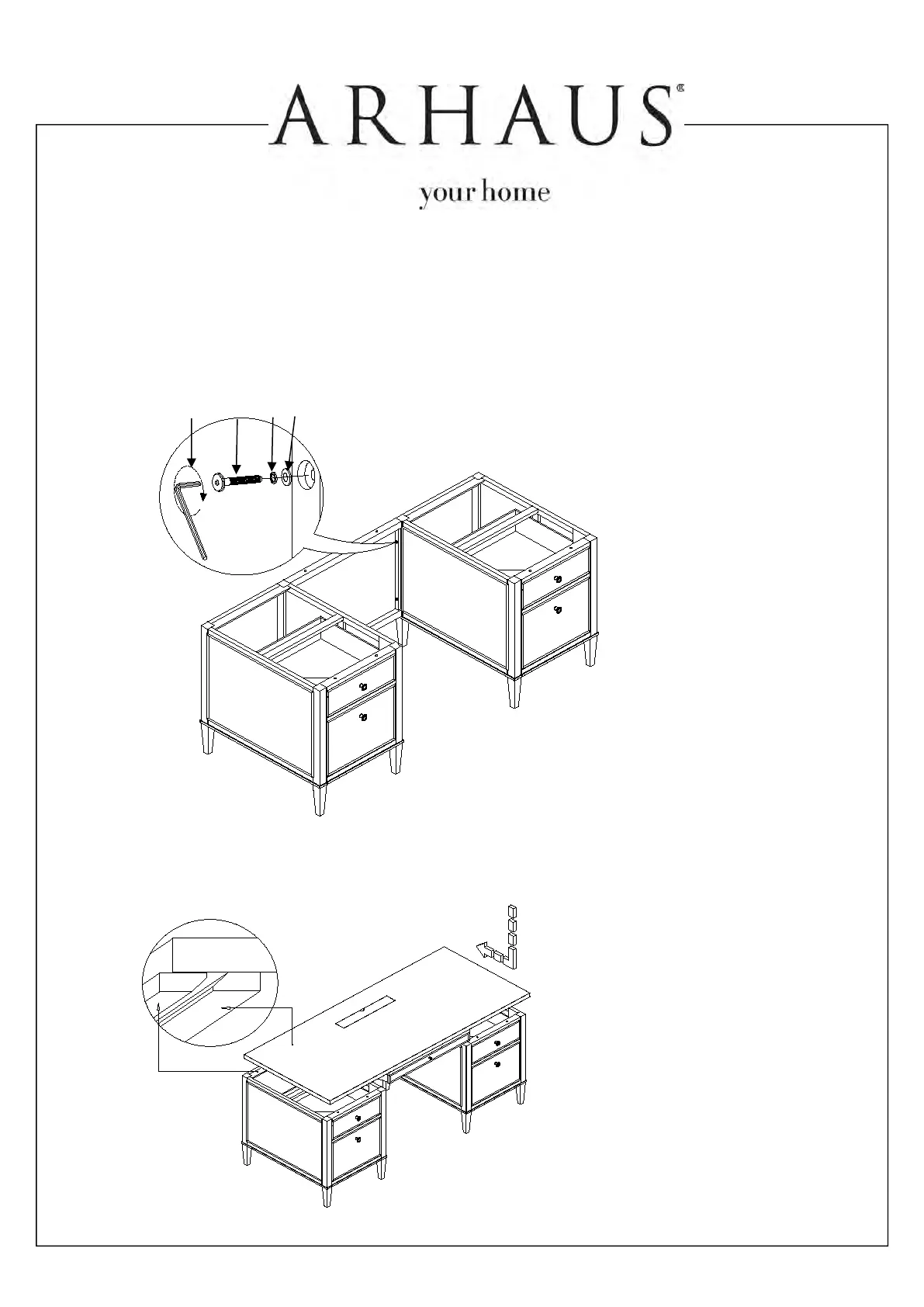 ARHAUS®

your home