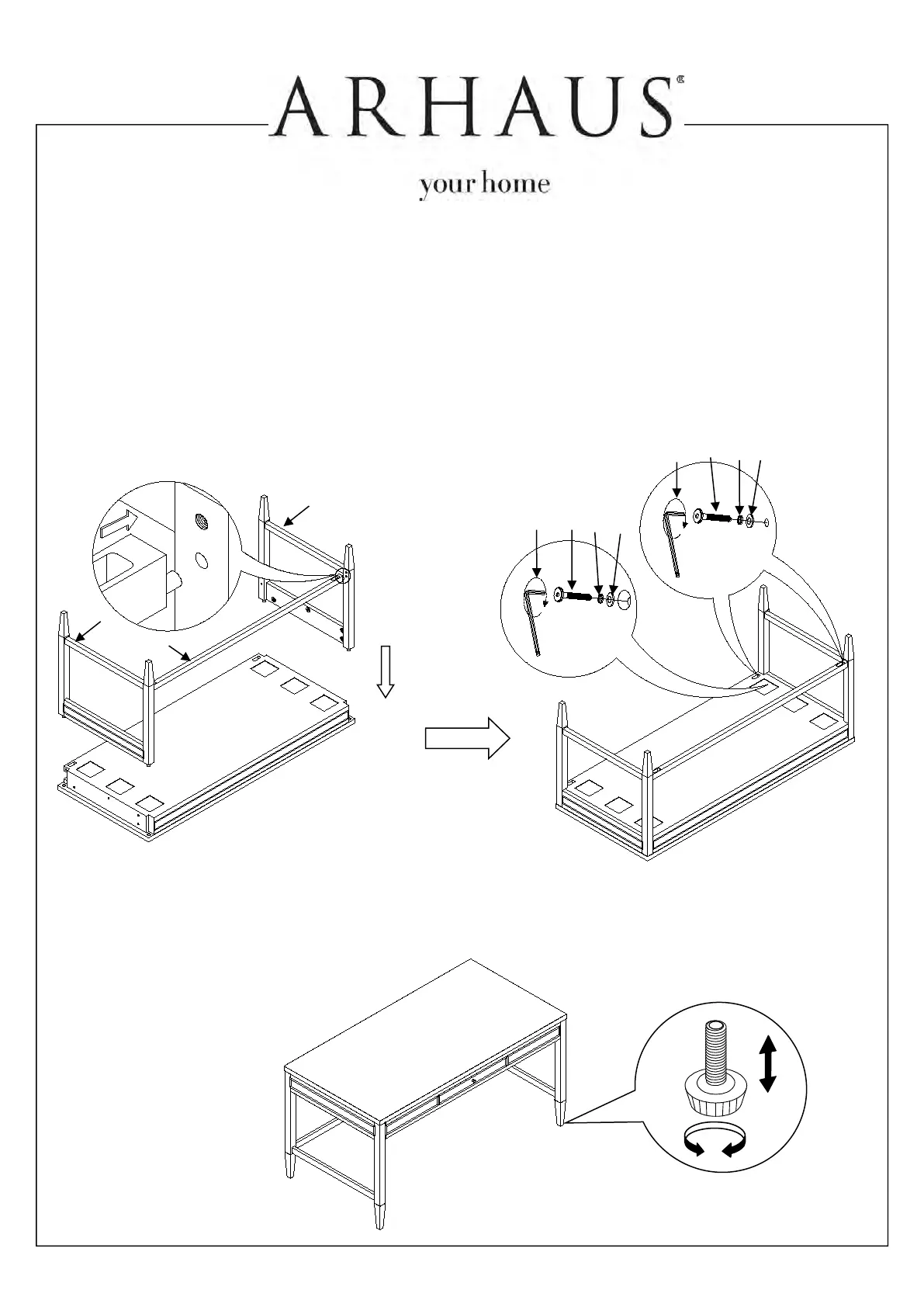 ARHAUS®

your home