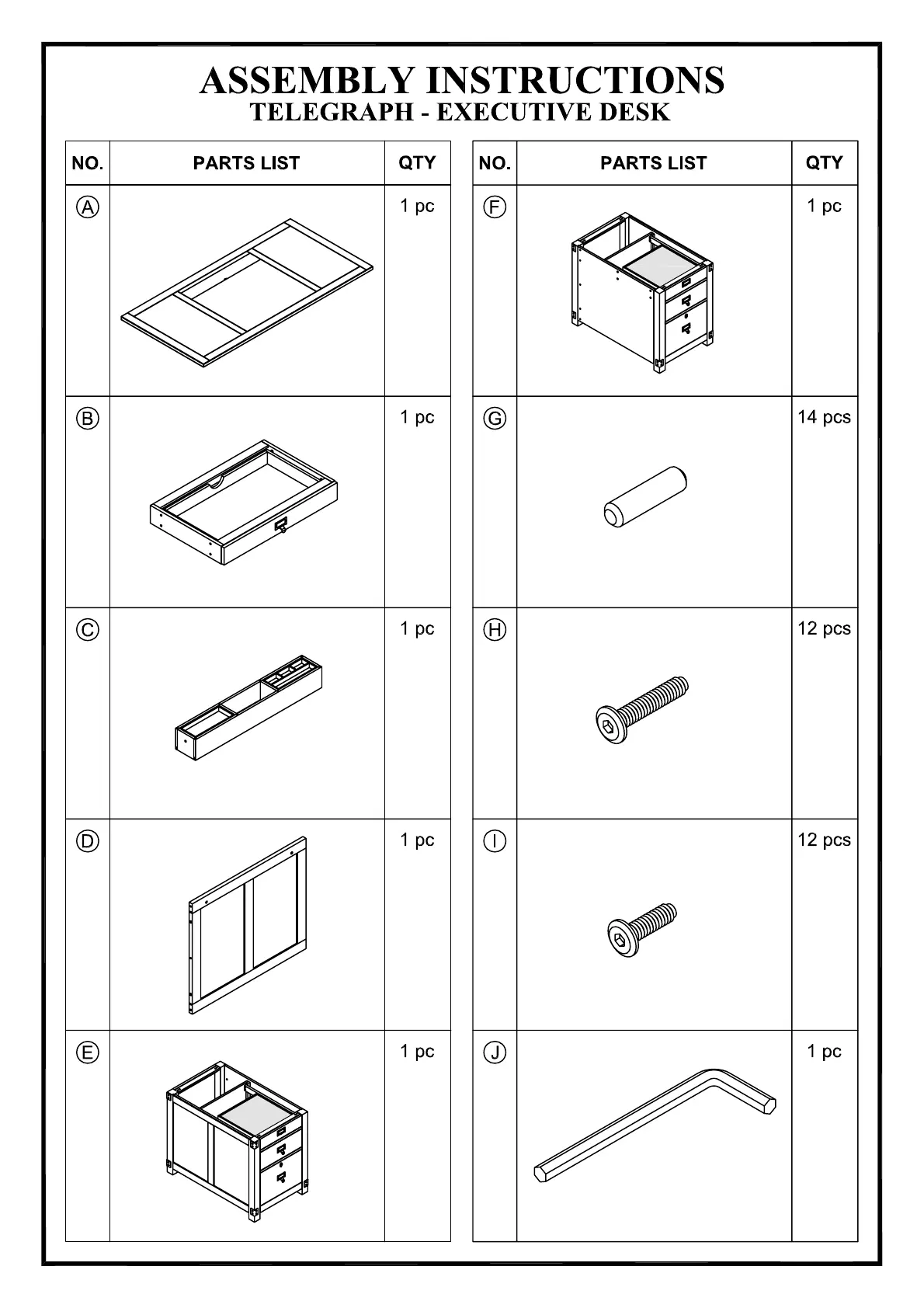 ASSEMBLY INSTRUCTIONS
TELEGRAPH - EXECUTIVE DESK

| NO. | PARTS LIST | QTY |
|---|---|---|
| Ⓐ | | 1 pc |
| Ⓑ | | 1 pc |
| Ⓒ | | 1 pc |
| Ⓓ | | 1 pc |
| Ⓔ | | 1 pc |

| NO. | PARTS LIST | QTY |
|---|---|---|
| Ⓕ | | 1 pc |
| Ⓖ | | 14 pcs |
| Ⓗ | | 12 pcs |
| Ⓘ | | 12 pcs |
| Ⓙ | | 1 pc |