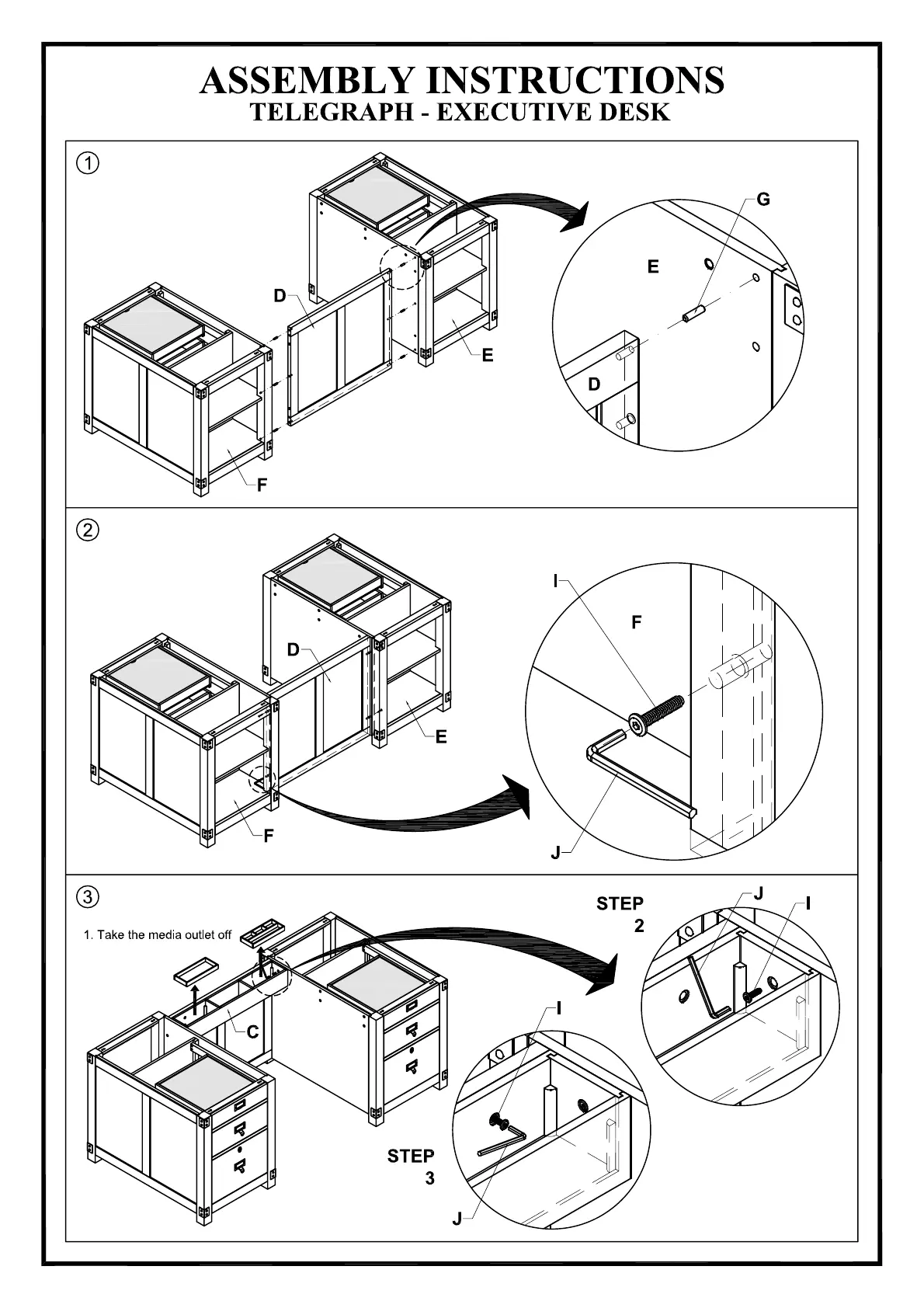 ASSEMBLY INSTRUCTIONS
TELEGRAPH - EXECUTIVE DESK

①

D

E

F

G

E

D

②

D

E

F

I

F

J

③

1. Take the media outlet off

C

STEP 2

J

I

I

STEP 3

J