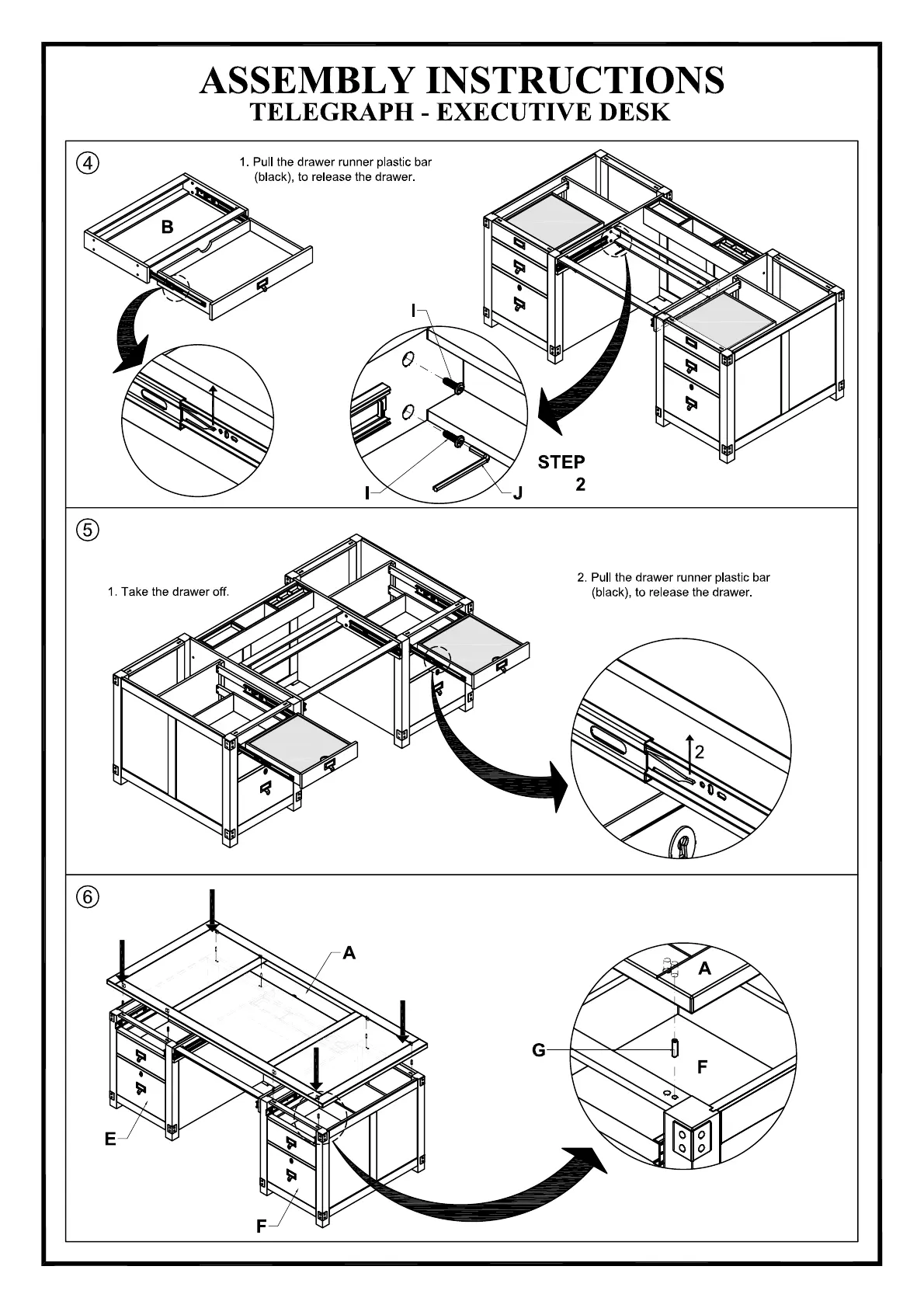 ASSEMBLY INSTRUCTIONS
TELEGRAPH - EXECUTIVE DESK

④

1. Pull the drawer runner plastic bar (black), to release the drawer.

B

I

I

J

STEP 2

⑤

1. Take the drawer off.

2. Pull the drawer runner plastic bar (black), to release the drawer.

2

⑥

A

E

F

A

G

F