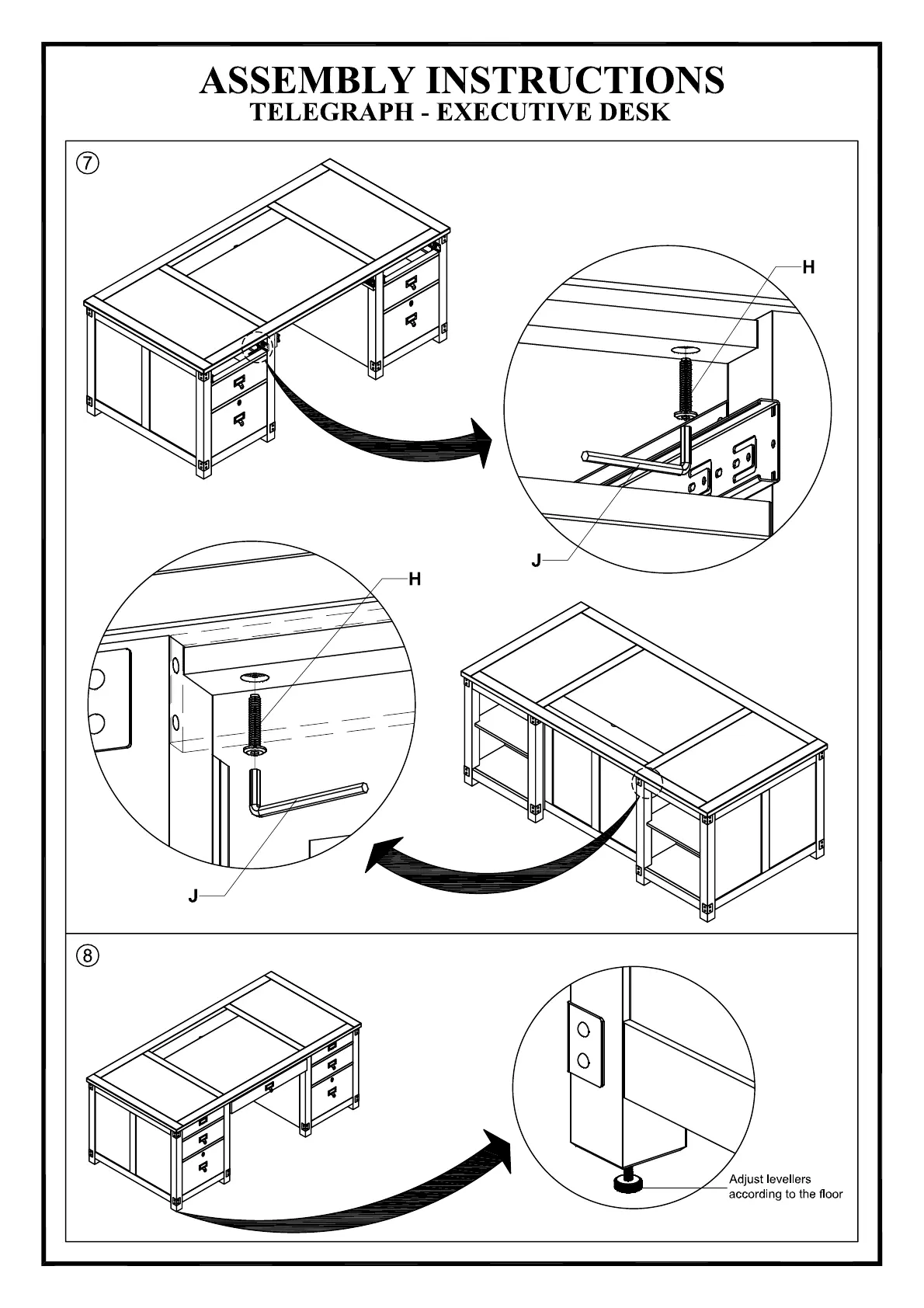 ASSEMBLY INSTRUCTIONS
TELEGRAPH - EXECUTIVE DESK

⑦

H

J

H

J

⑧

Adjust levellers according to the floor