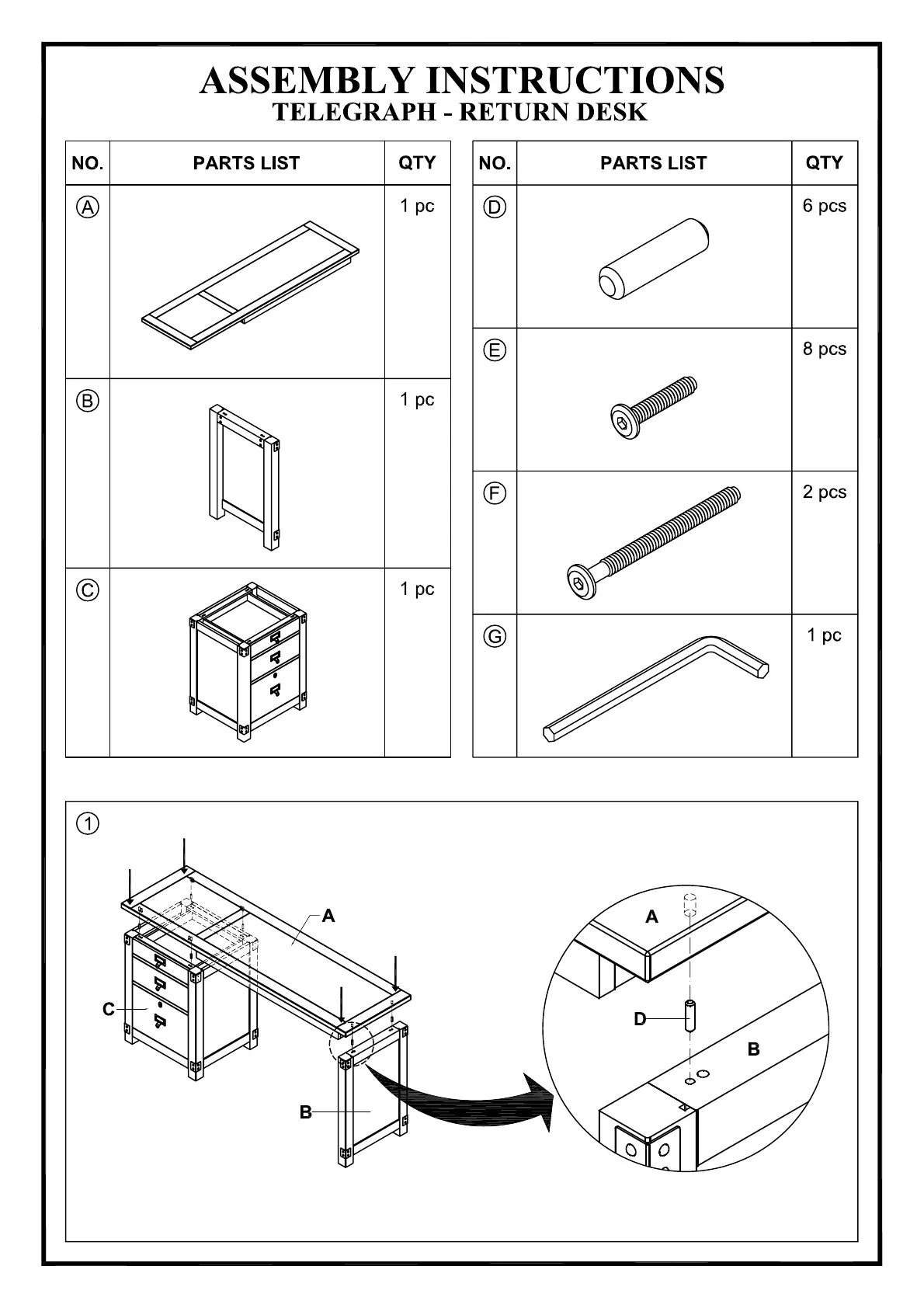 ASSEMBLY INSTRUCTIONS
TELEGRAPH - RETURN DESK

| NO. | PARTS LIST | QTY |
|---|---|---|
| Ⓐ | | 1 pc |
| Ⓑ | | 1 pc |
| Ⓒ | | 1 pc |

| NO. | PARTS LIST | QTY |
|---|---|---|
| Ⓓ | | 6 pcs |
| Ⓔ | | 8 pcs |
| Ⓕ | | 2 pcs |
| Ⓖ | | 1 pc |

①

A
C
B

A
D
B