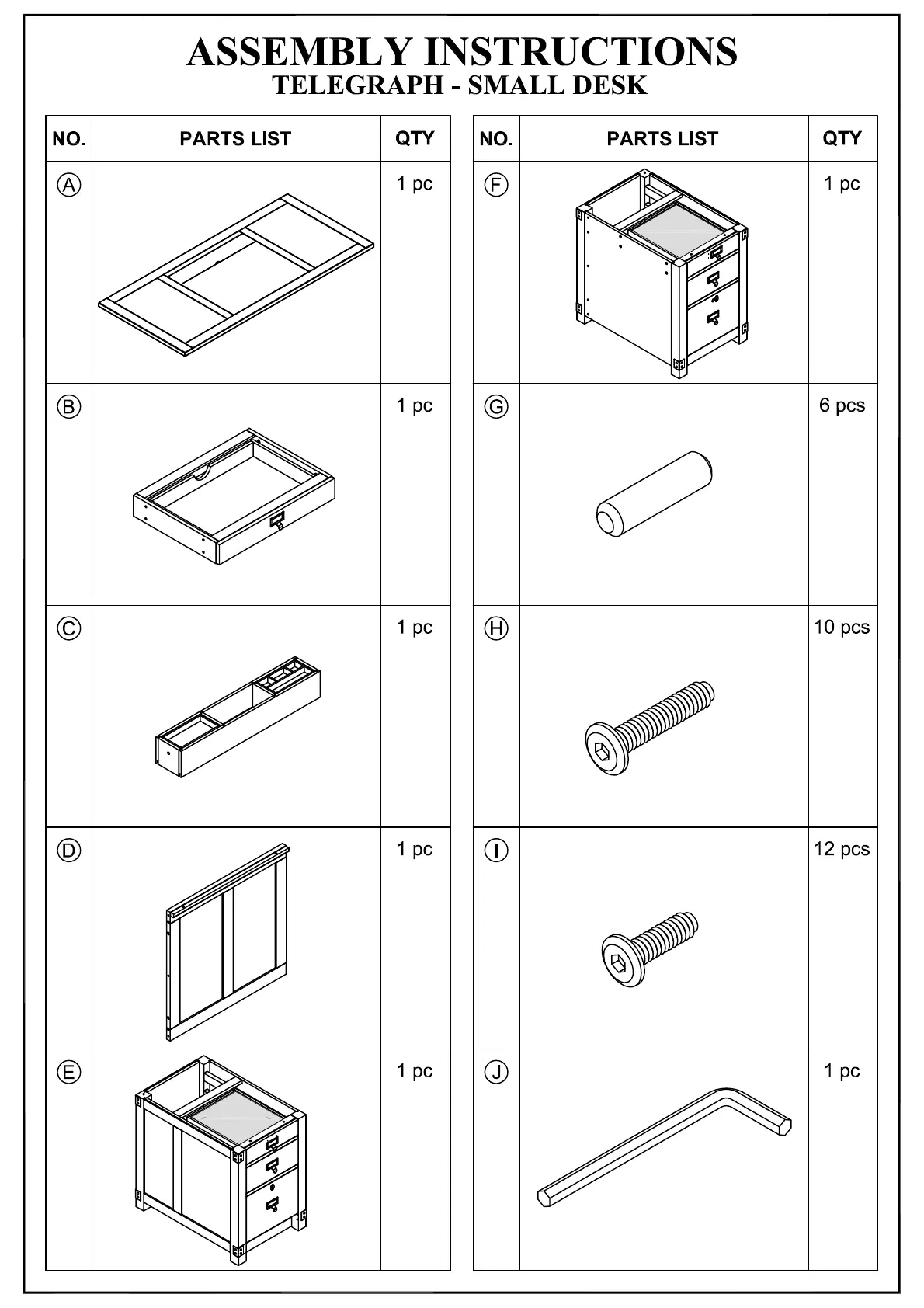 ASSEMBLY INSTRUCTIONS
TELEGRAPH - SMALL DESK

| NO. | PARTS LIST | QTY |
|---|---|---|
| Ⓐ | | 1 pc |
| Ⓑ | | 1 pc |
| Ⓒ | | 1 pc |
| Ⓓ | | 1 pc |
| Ⓔ | | 1 pc |

| NO. | PARTS LIST | QTY |
|---|---|---|
| Ⓕ | | 1 pc |
| Ⓖ | | 6 pcs |
| Ⓗ | | 10 pcs |
| Ⓘ | | 12 pcs |
| Ⓙ | | 1 pc |