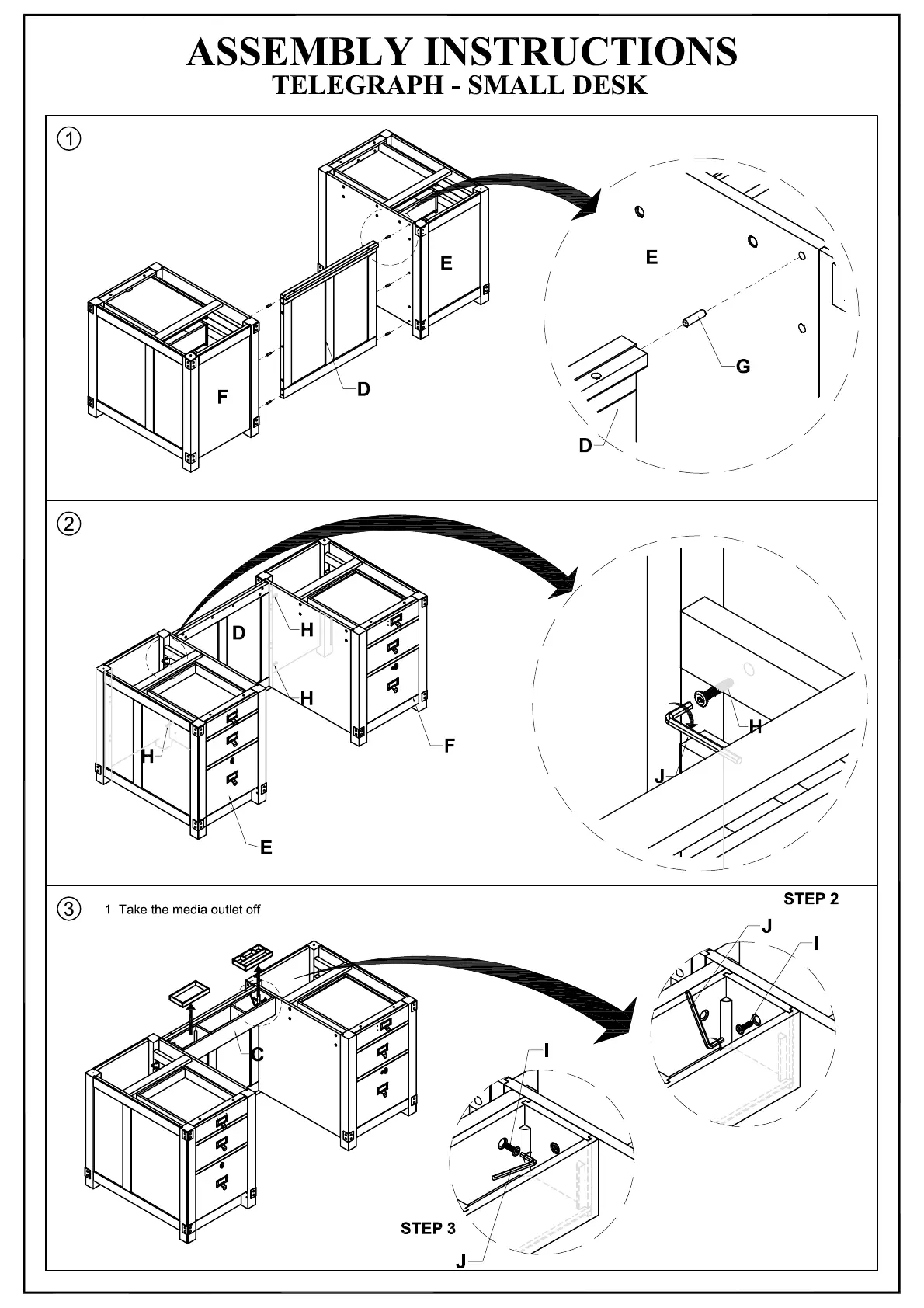 ASSEMBLY INSTRUCTIONS
TELEGRAPH - SMALL DESK

①

E

F

D

E

G

D

②

D

H

H

H

F

E

H

J

③ 1. Take the media outlet off

STEP 2

J

I

C

I

STEP 3

J