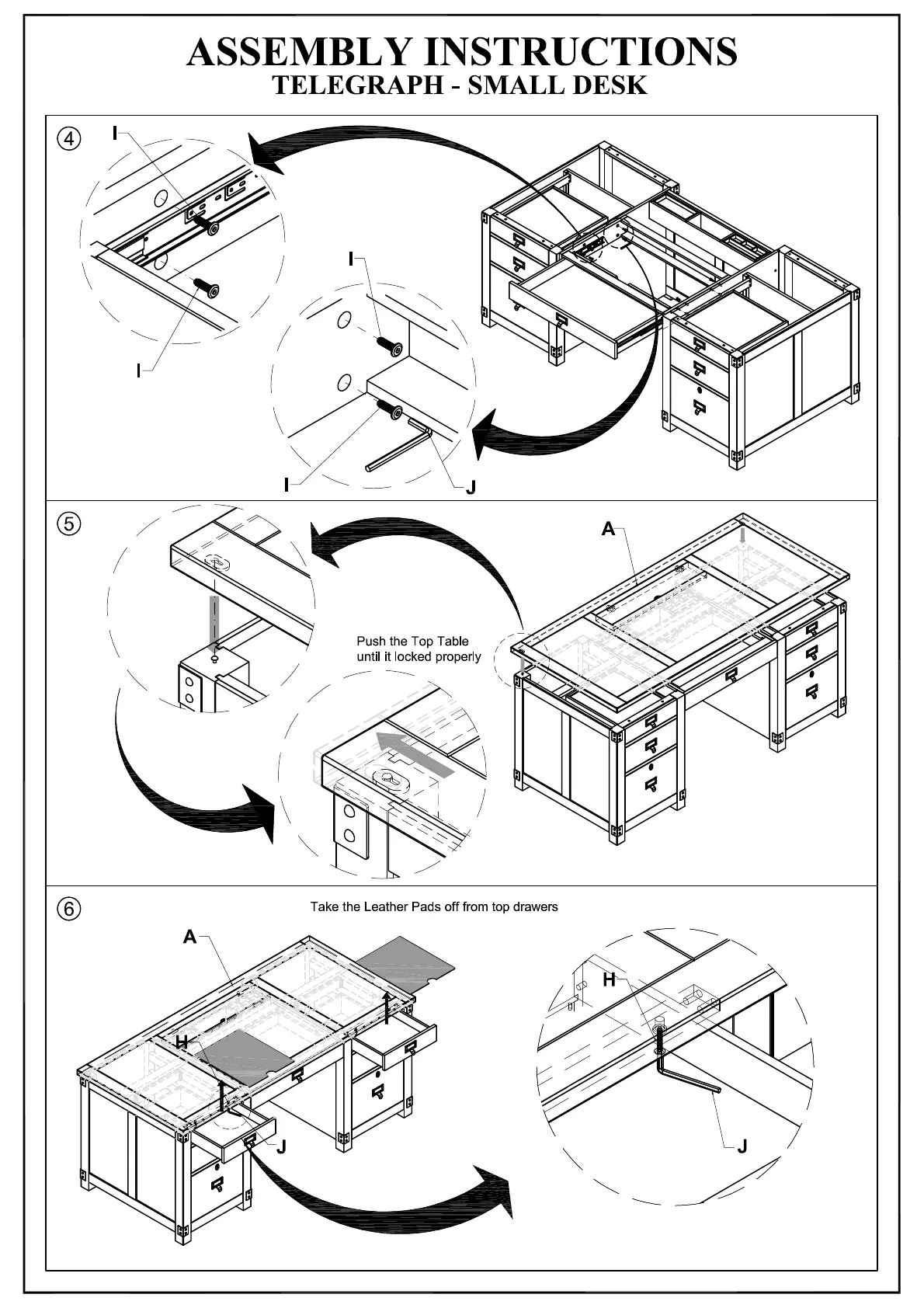 ASSEMBLY INSTRUCTIONS
TELEGRAPH - SMALL DESK

④

I

I

I

I

J

⑤

A

Push the Top Table until it locked properly

⑥

Take the Leather Pads off from top drawers

A

H

J

H

J