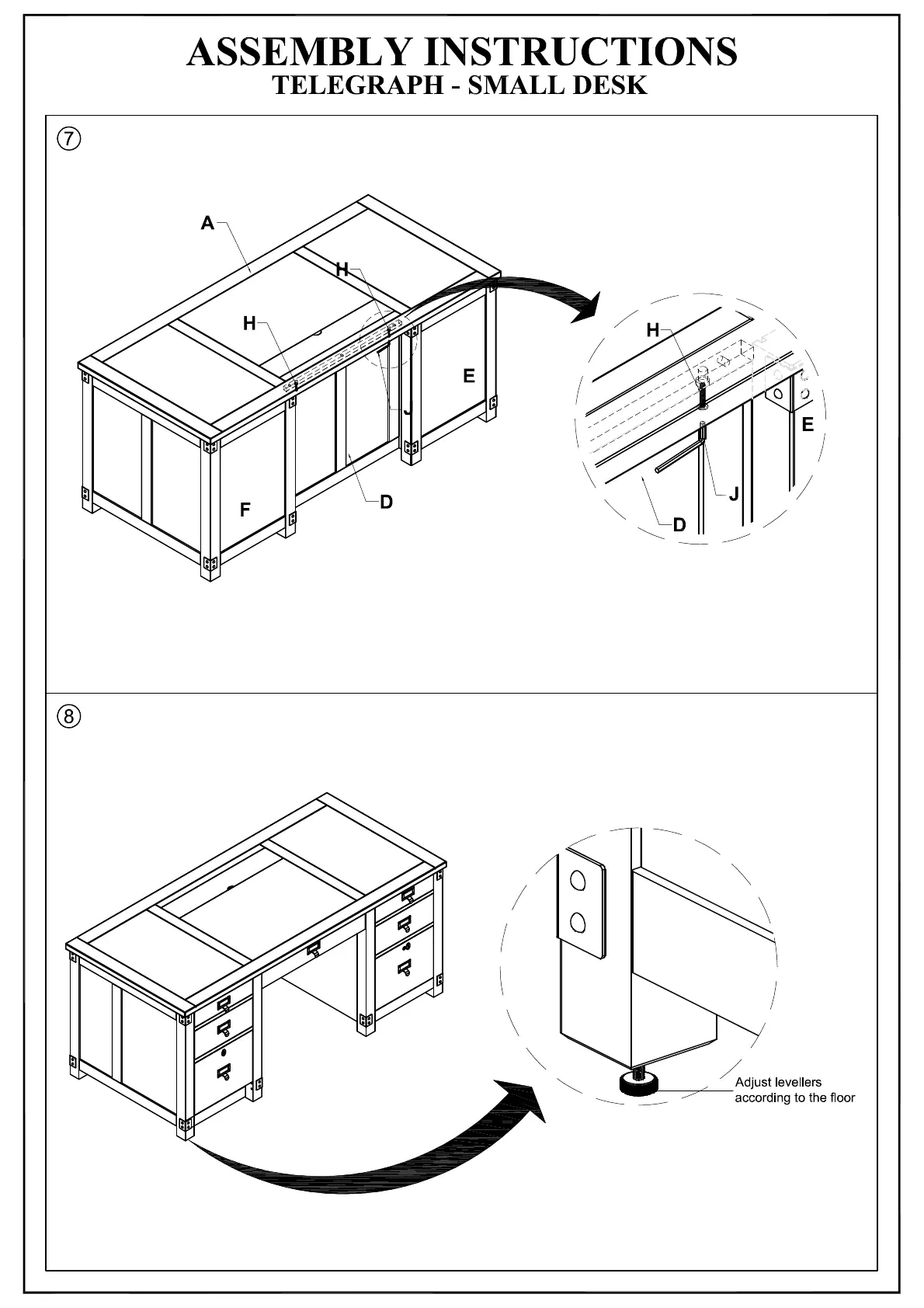 ASSEMBLY INSTRUCTIONS
TELEGRAPH - SMALL DESK

⑦

A
H
H
E
J
F
D

H
E
J
D

⑧

Adjust levellers according to the floor