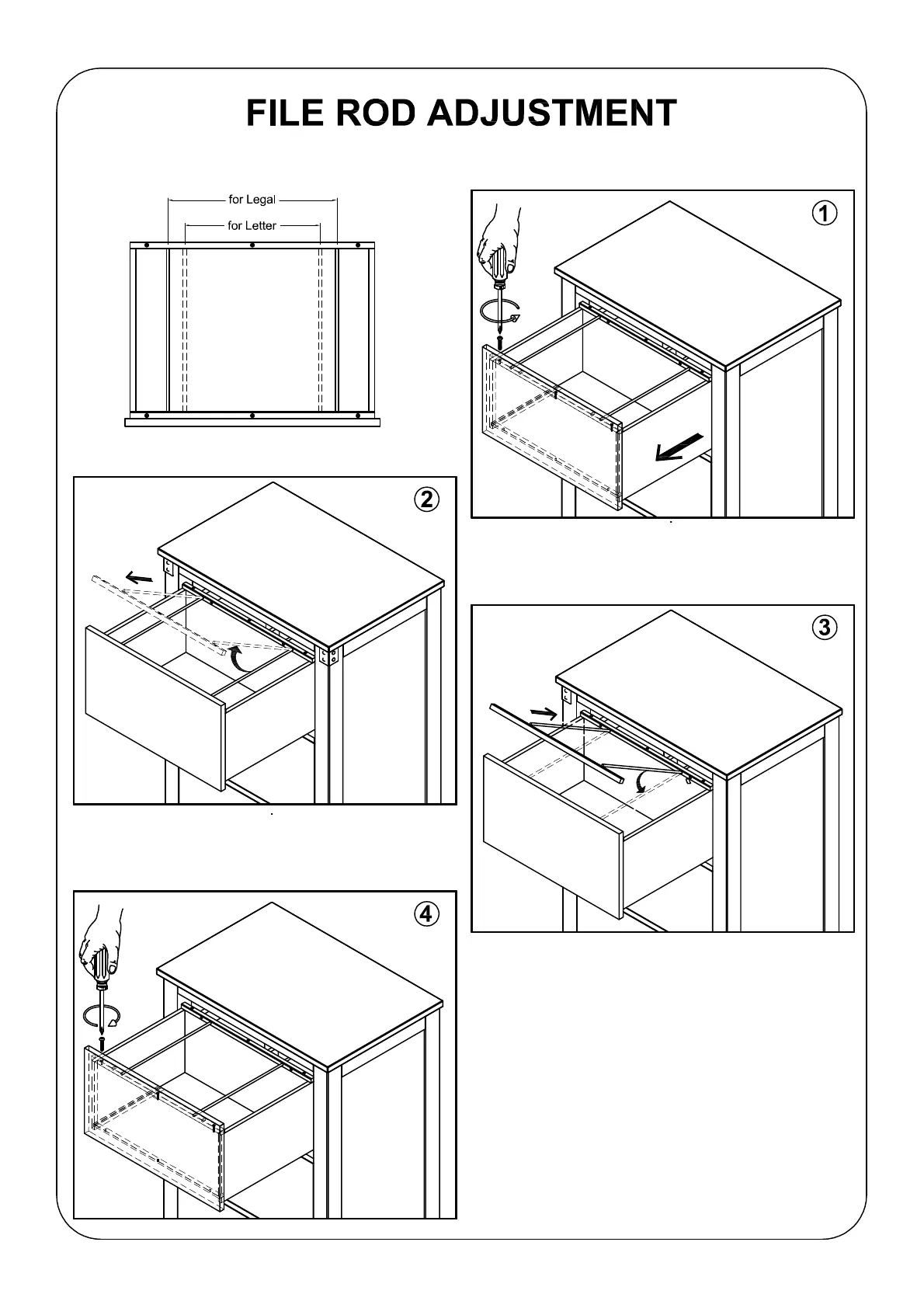 FILE ROD ADJUSTMENT

for Legal

for Letter

①

②

③

④