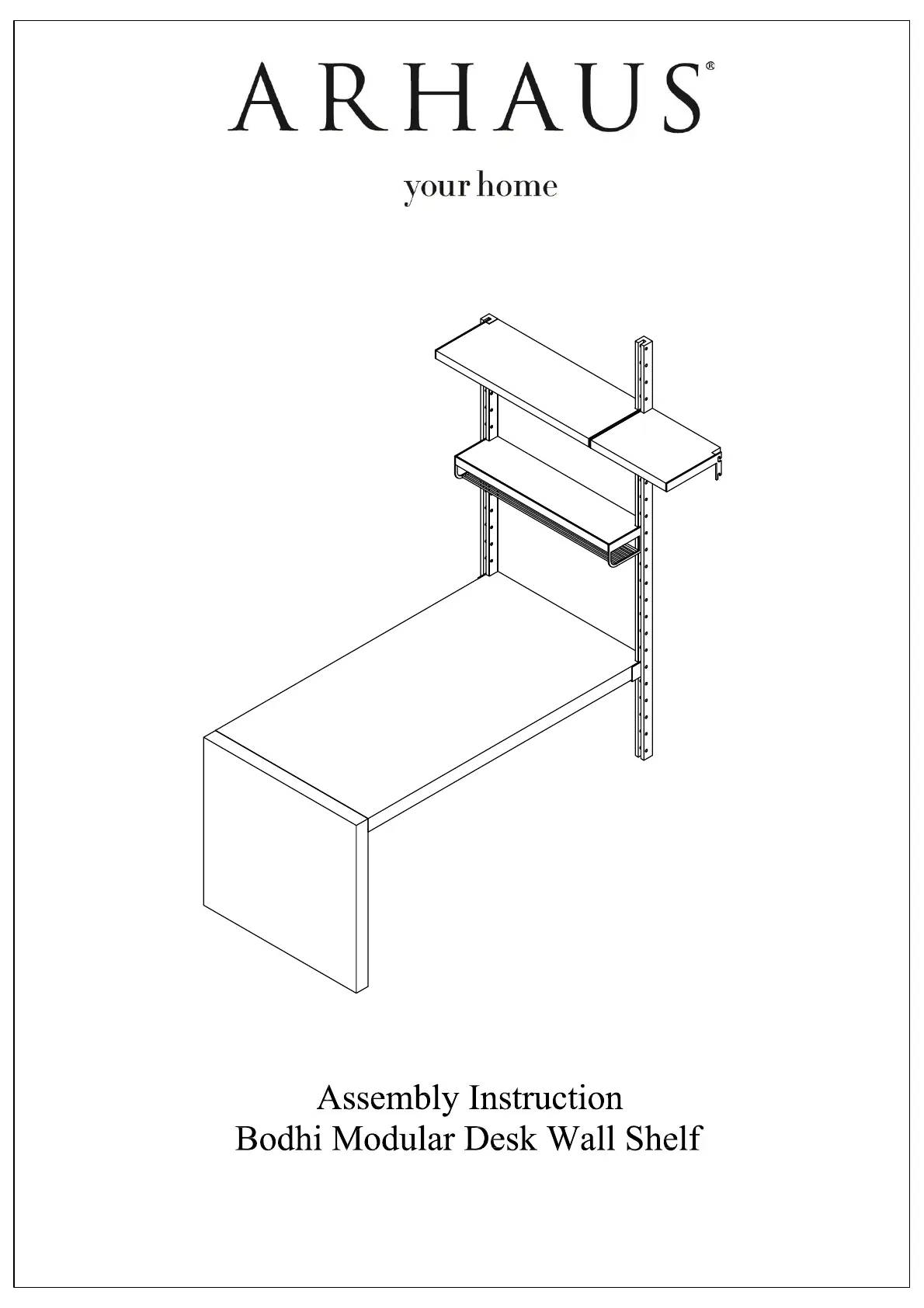 ARHAUS®

your home

Assembly Instruction
Bodhi Modular Desk Wall Shelf