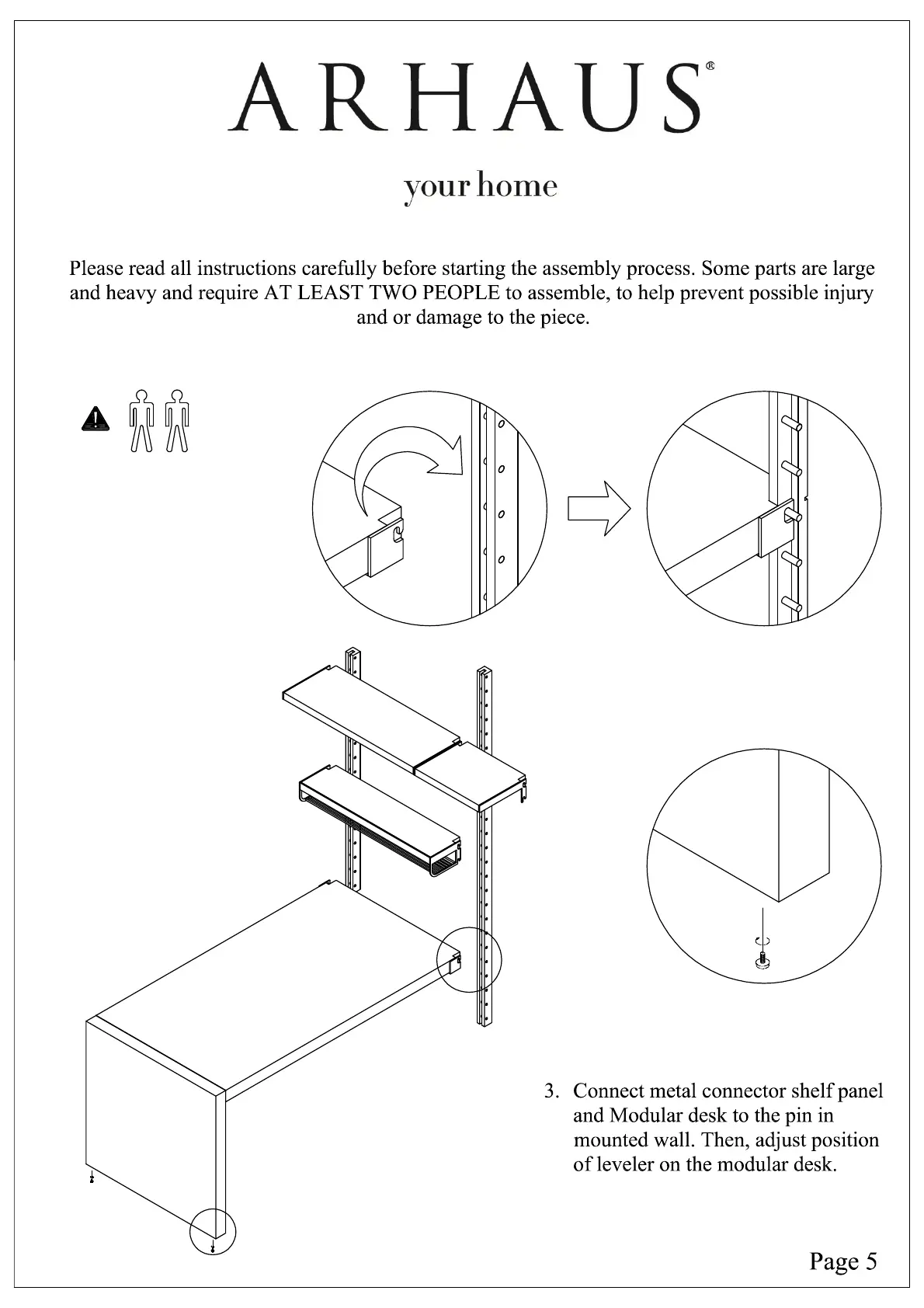 ARHAUS®

your home

Please read all instructions carefully before starting the assembly process. Some parts are large and heavy and require AT LEAST TWO PEOPLE to assemble, to help prevent possible injury and or damage to the piece.

3. Connect metal connector shelf panel and Modular desk to the pin in mounted wall. Then, adjust position of leveler on the modular desk.

Page 5