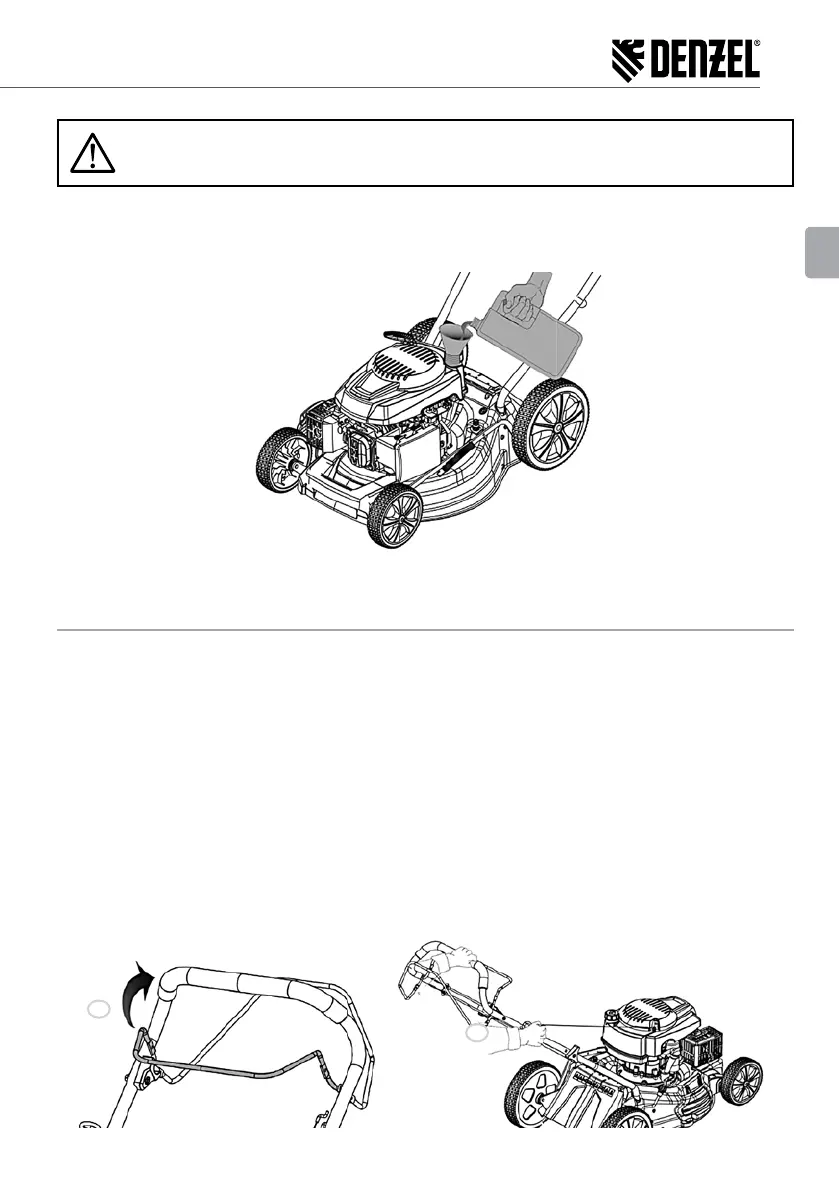 DENZEL®