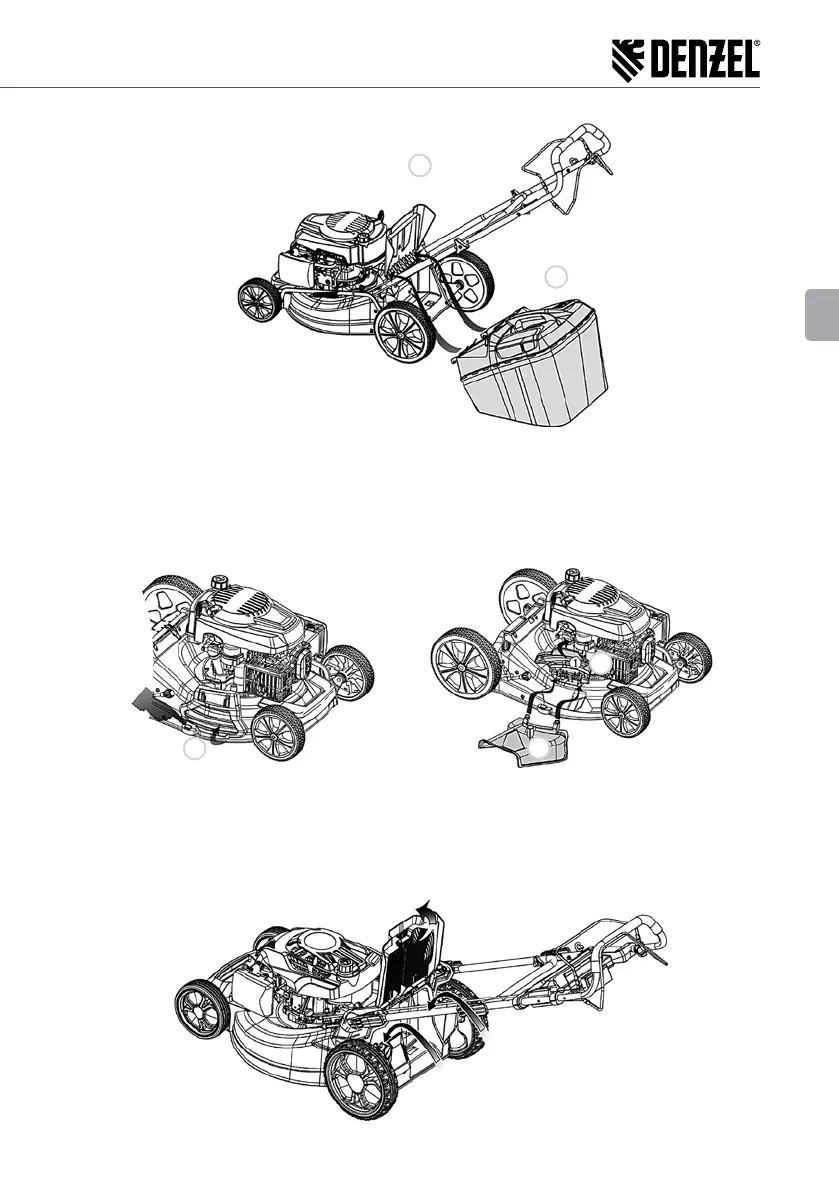 DENZEL®