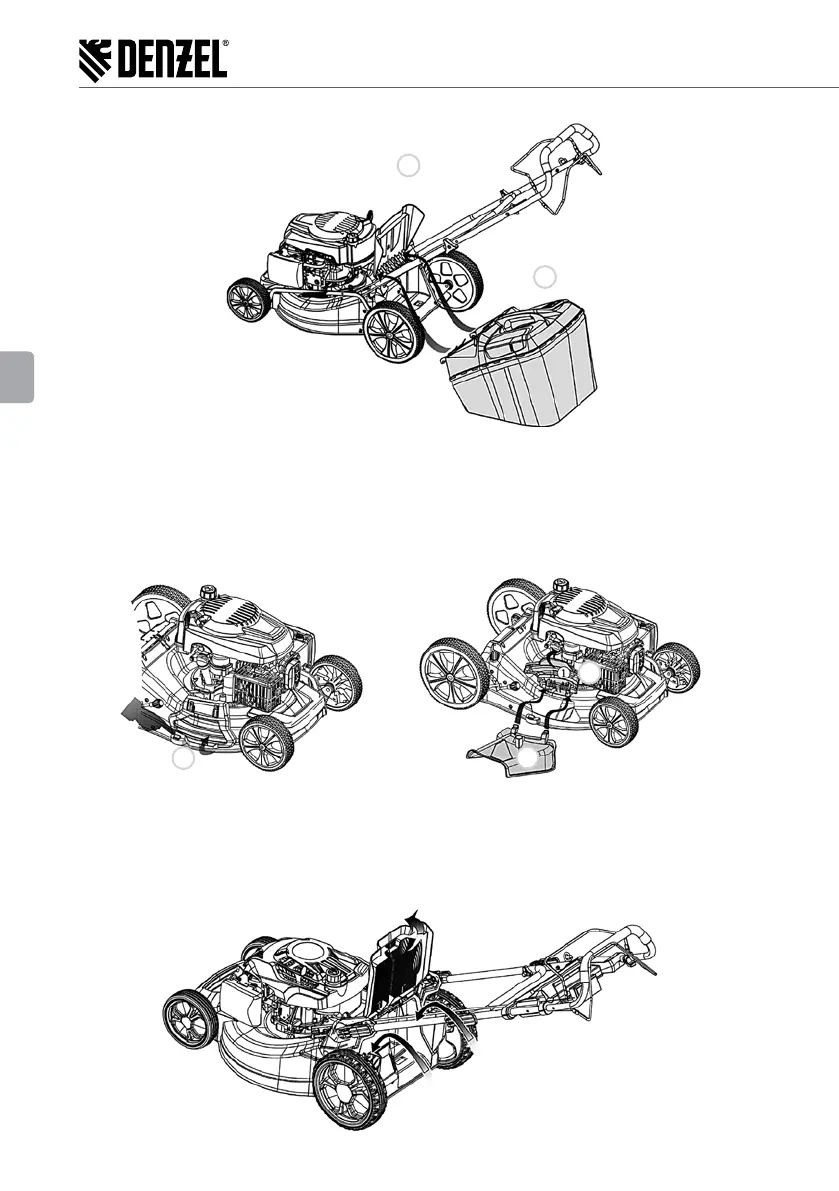 DENZEL®