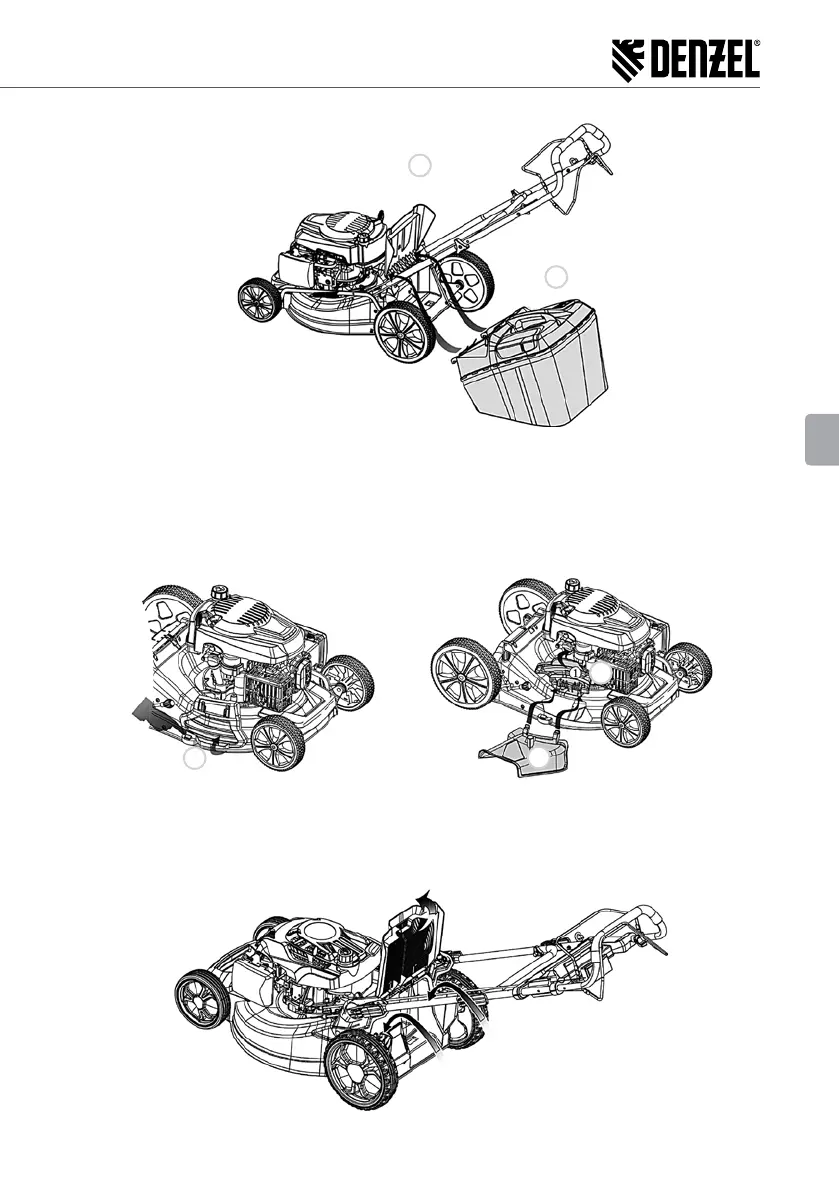 DENZEL®