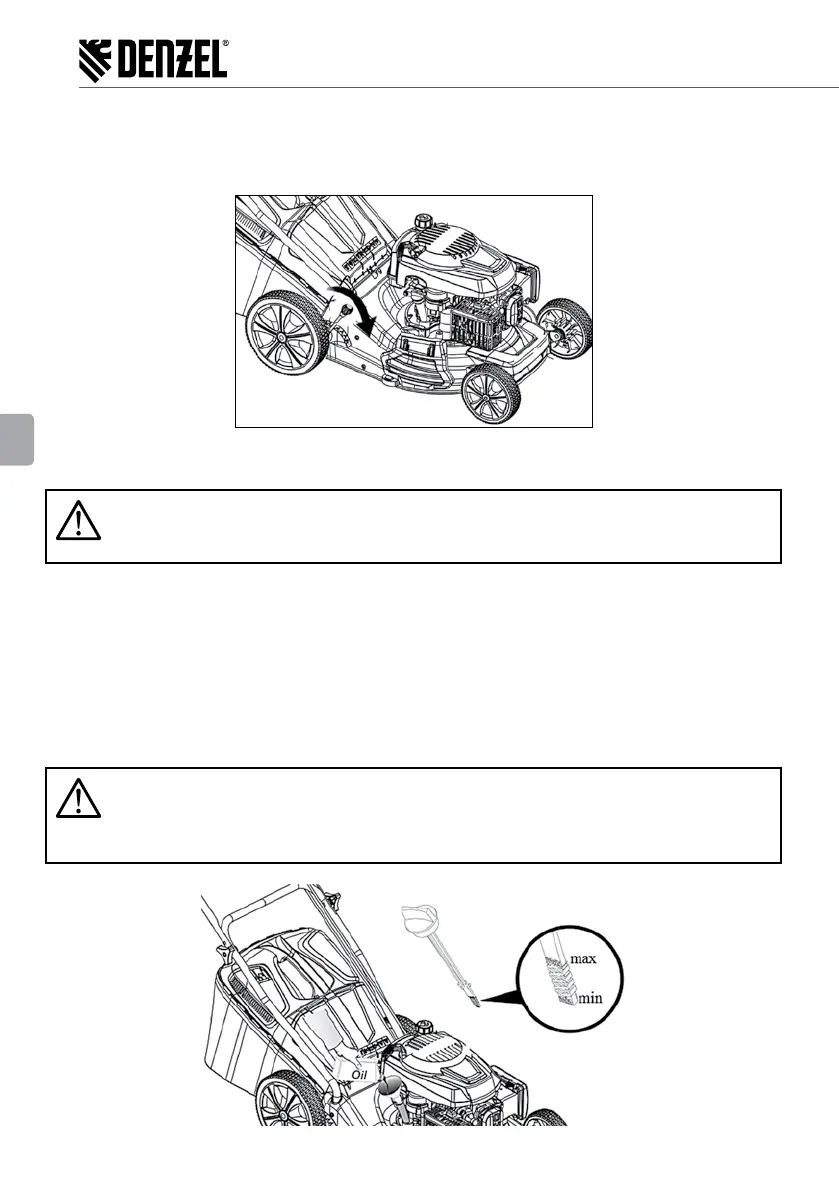 DENZEL®

max
min
Oil