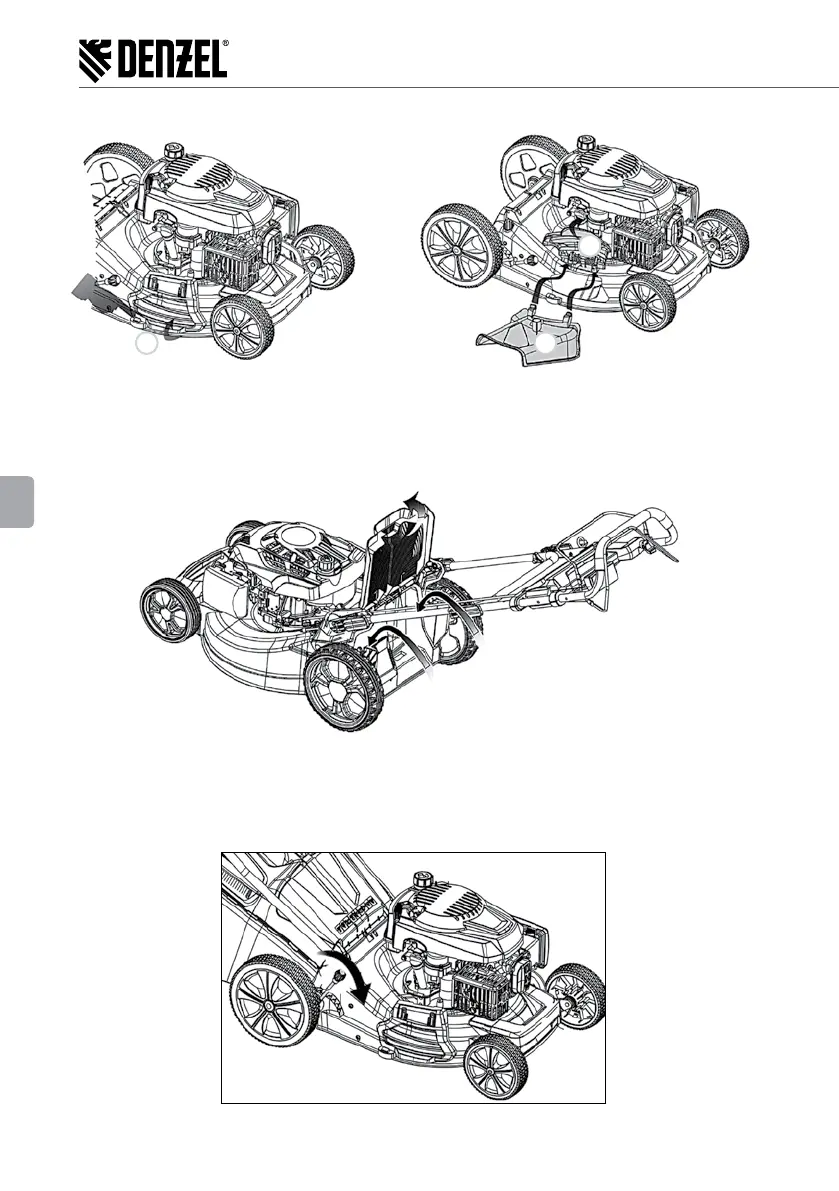 DENZEL®