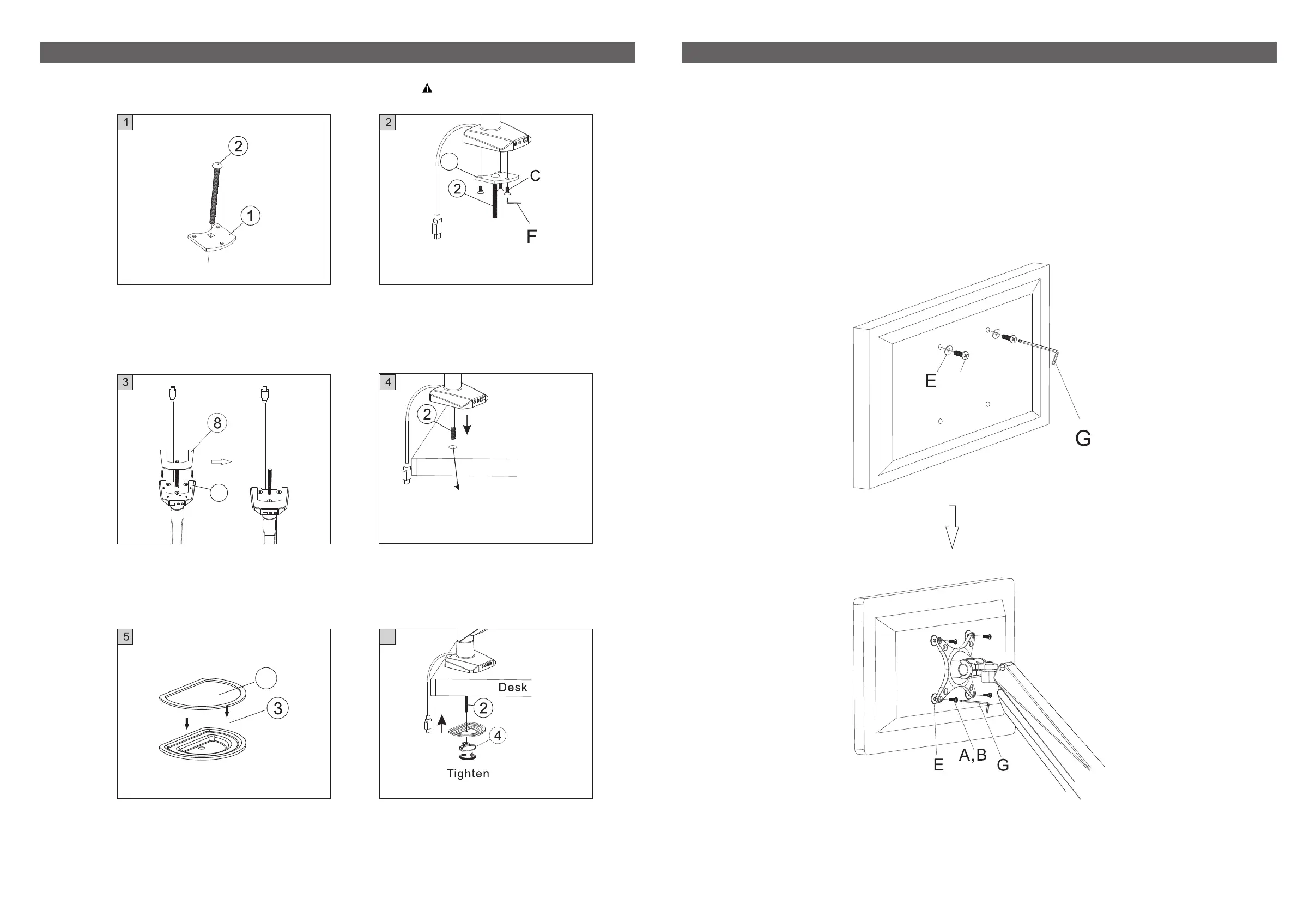 1

2

1

2

2

C

F

3

8

4

2

5

3

Desk

2

4

Tighten

E

G

E

A,B

G