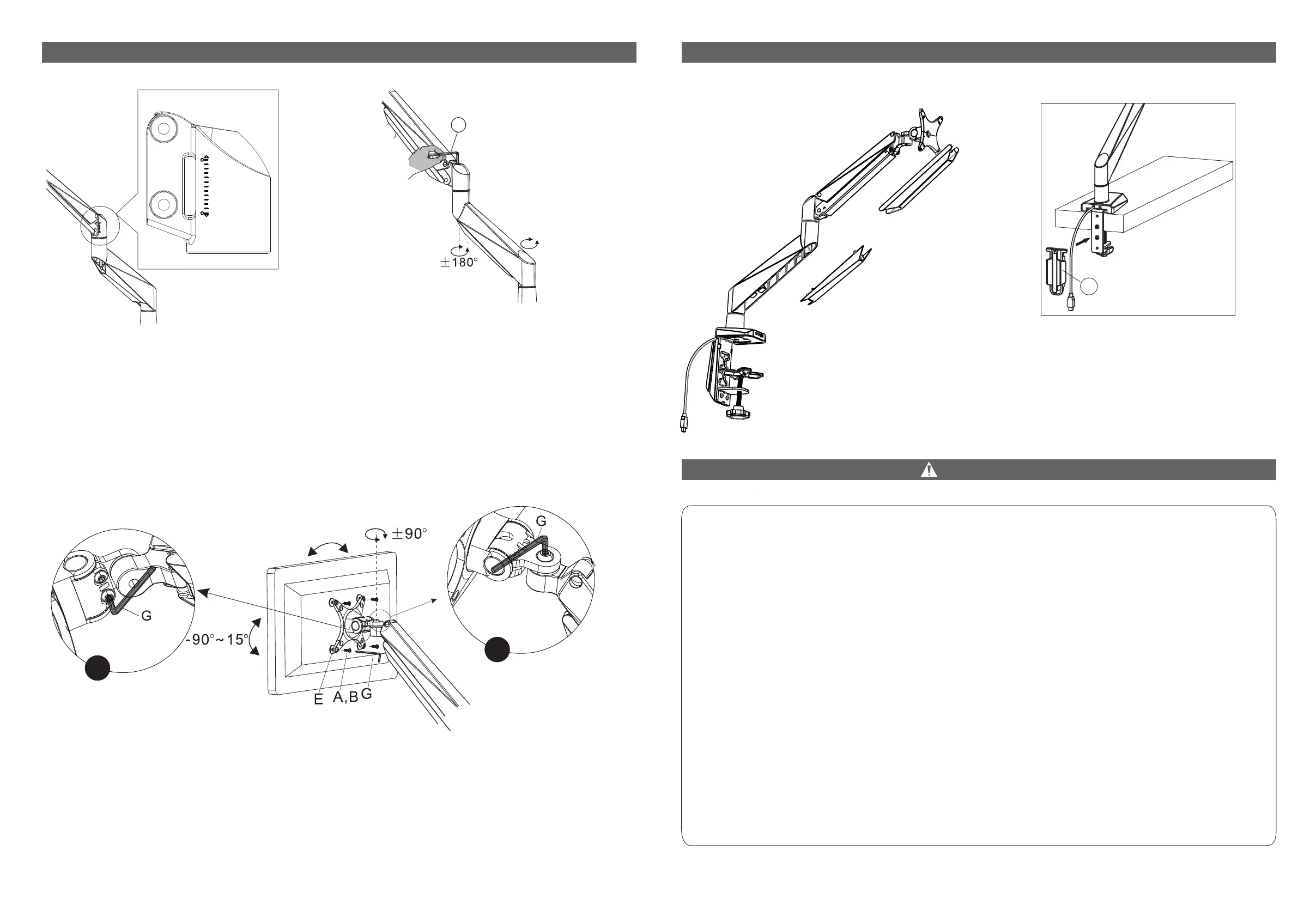 ±180°

±90°

G

G

-90°~15°

E A,B G