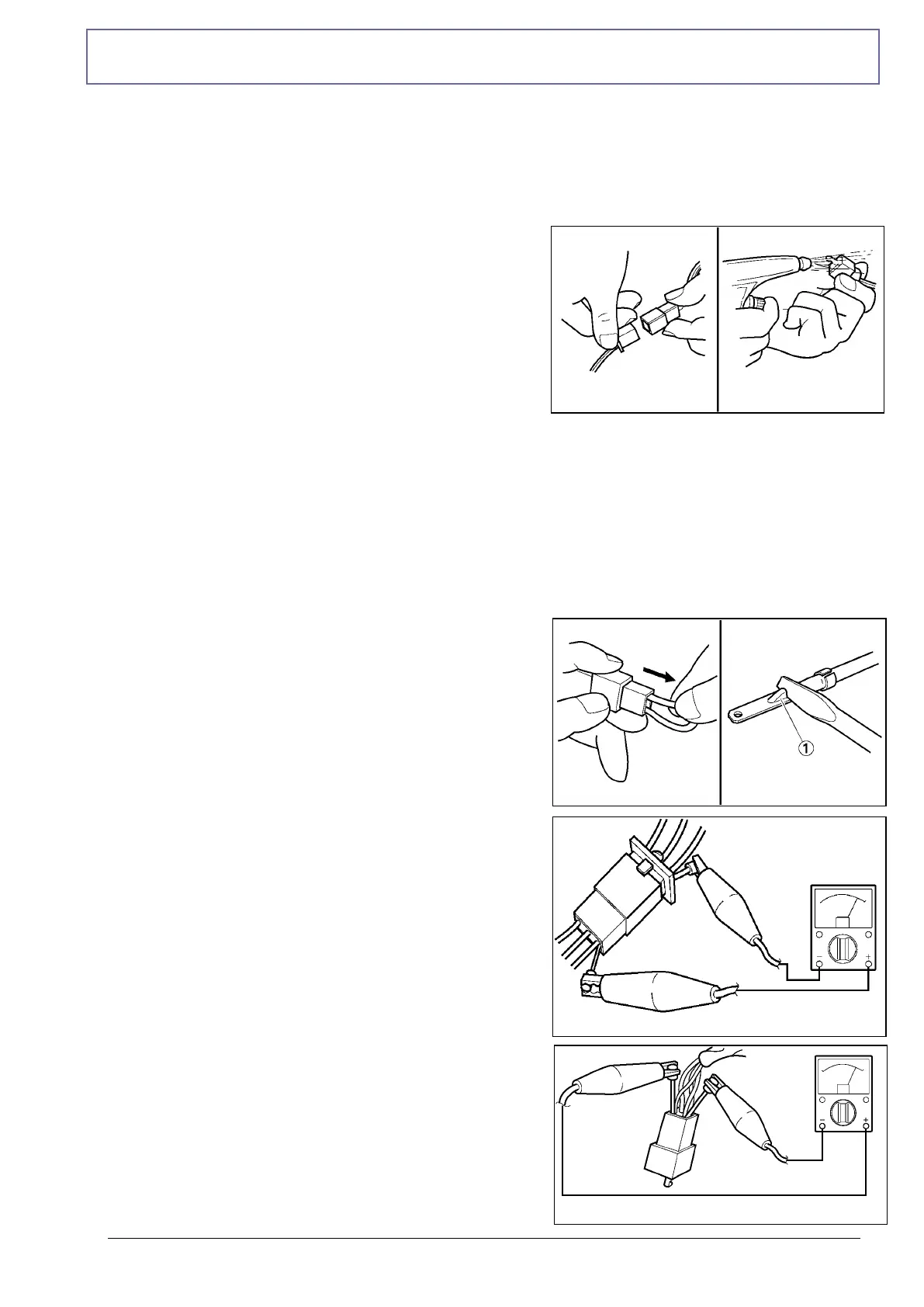 ①