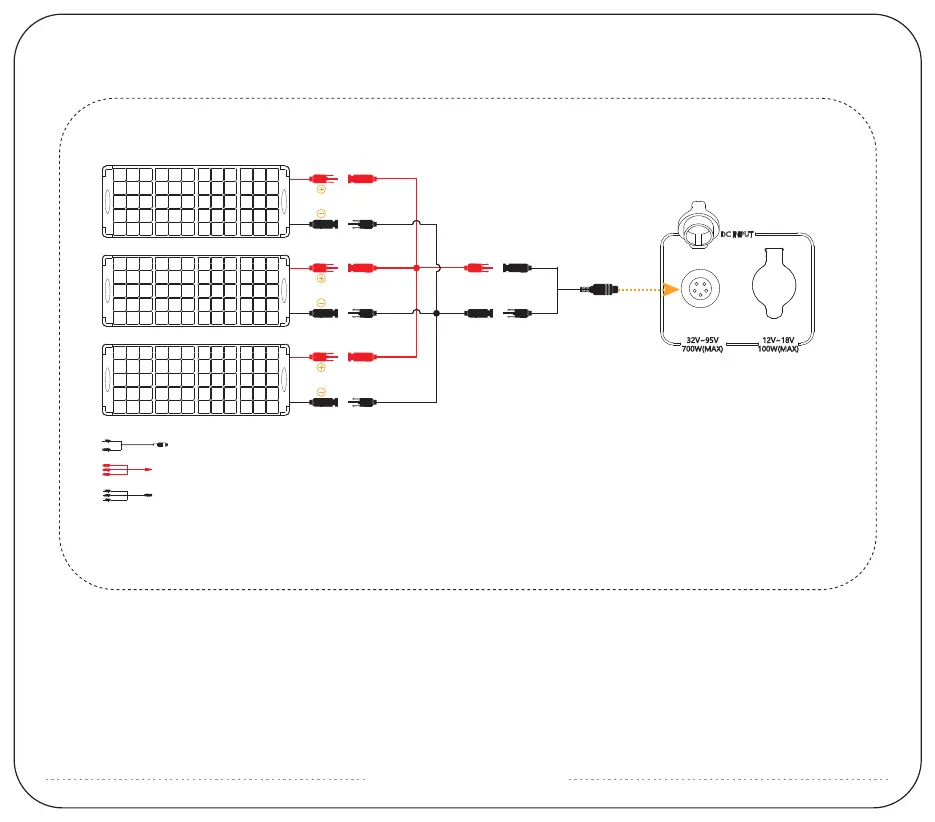 DC INPUT

32V~95V
700W(MAX)

12V~18V
100W(MAX)