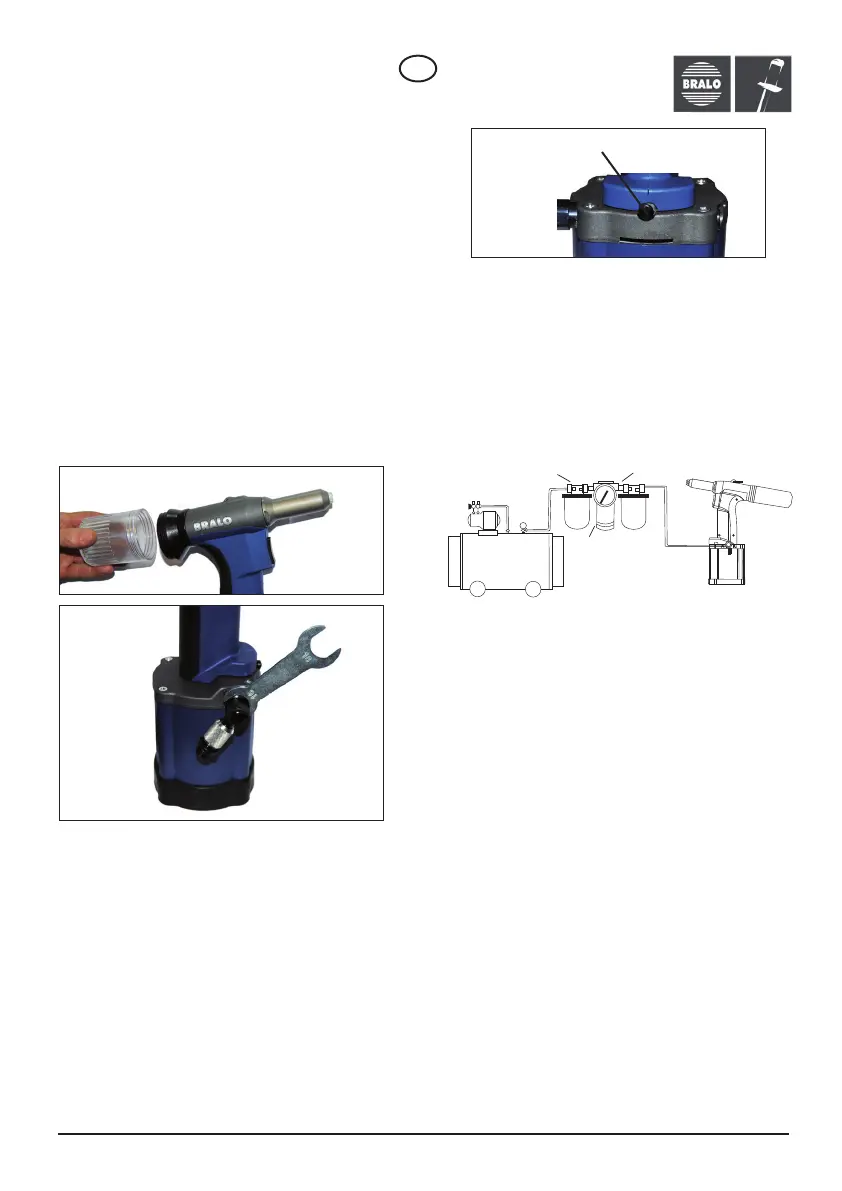 BRALO

BRALO